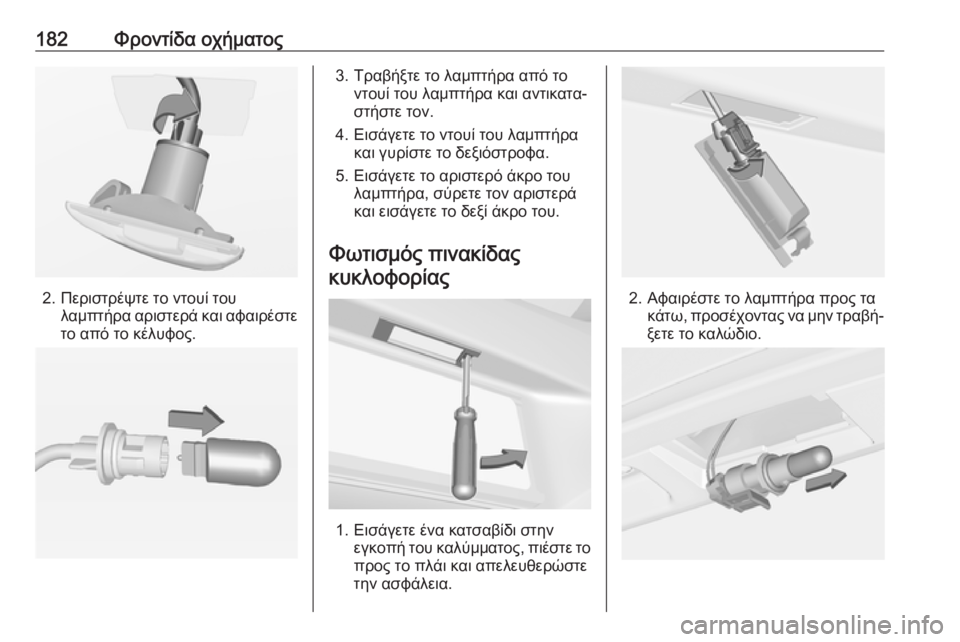 182 Φροντίδα οχήματος

2. Περιστρέψτε το ντουί του λαμπτήρα αριστερά και αφαιρέστε το από το κέλυφος.

3. Τραβήξτε το λαμπτήρα από το ντουί του λαμπτήρα και αντικαταστήστε τον.

4. Εισάγετε το ντουί του λαμπτήρα και γυρίστε το δεξιόστροφα.

5. Εισάγετε το αριστερό άκρο του λαμπτήρα, σύρετε τον αριστερά και εισάγετε το δεξί άκρο του.

Φωτισμός πινακίδας κυκλοφορίας

1. Εισάγετε ένα κατσαβίδι στην εγκοπή του καλύμματος, πιέστε το προς το πλάι και απελευθερώστε την ασφάλεια.

2. Αφαιρέστε το λαμπτήρα προς τα κάτω, προσέχοντας να μην τραβήξετε το καλώδιο.

carmanualsonline.info