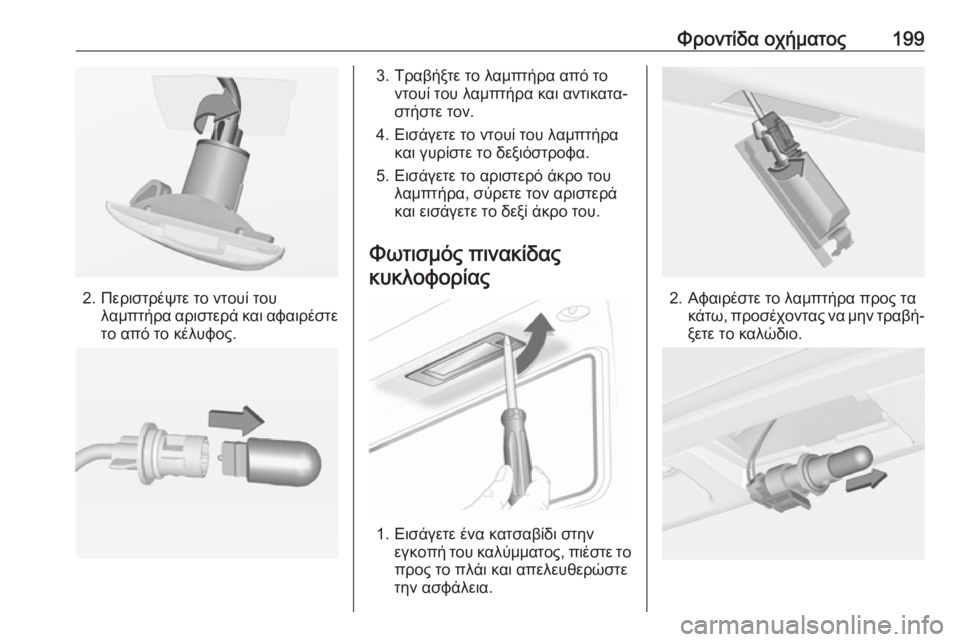 Φροντίδα οχήματος 199

2. Περιστρέψτε το ντουί του λαμπτήρα αριστερά και αφαιρέστε το από το κέλυφος.

3. Τραβήξτε το λαμπτήρα από το ντουί του λαμπτήρα και αντικαταστήστε τον.

4. Εισάγετε το ντουί του λαμπτήρα και γυρίστε το δεξιόστροφα.

5. Εισάγετε το αριστερό άκρο του λαμπτήρα, σύρετε τον αριστερά και εισάγετε το δεξί άκρο του.

Φωτισμός πινακίδας κυκλοφορίας

1. Εισάγετε ένα κατσαβίδι στην εγκοπή του καλύμματος, πιέστε το προς το πλάι και απελευθερώστε την ασφάλεια.

2. Αφαιρέστε το λαμπτήρα προς τα κάτω, προσέχοντας να μην τραβήξετε το καλώδιο.

carmanualsonline.info