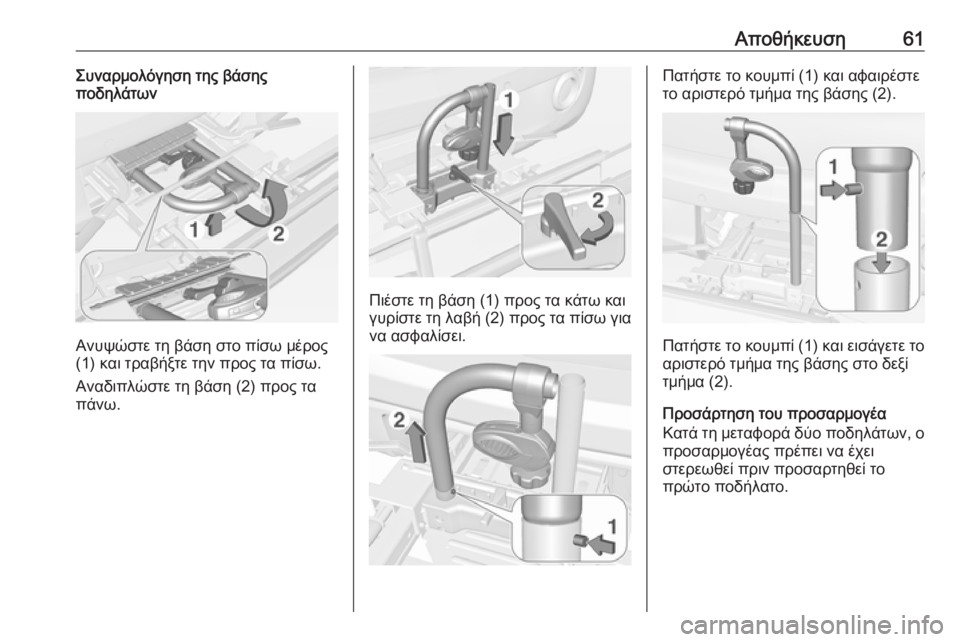 Αποθήκευση 61

Συναρμολόγηση της βάσης ποδηλάτων

1
2

Ανυψώστε τη βάση στο πίσω μέρος (1) και τραβήξτε την προς τα πίσω.

Αναδιπλώστε τη βάση (2) προς τα πάνω.

1
2

Πιέστε τη βάση (1) προς τα κάτω και γυρίστε τη λαβή (2) προς τα πίσω για να ασφαλίσει.

2
1

Πατήστε το κουμπί (1) και αφαιρέστε το αριστερό τμήμα της βάσης (2).

1
2

Πατήστε το κουμπί (1) και εισάγετε το αριστερό τμήμα της βάσης στο δεξί τμήμα (2).

Προσάρτηση του προσαρμογέα

Κατά τη μεταφορά δύο ποδηλάτων, ο προσαρμογέας πρέπει να έχει στερεωθεί πριν προσαρτηθεί το πρώτο ποδήλατο.

carmanualsonline.info