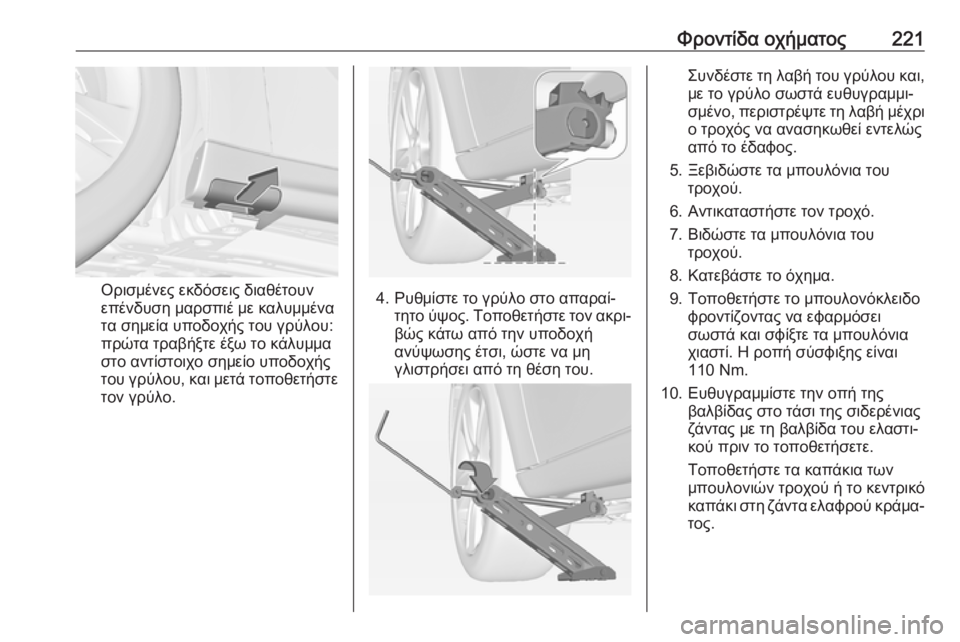 Φροντίδα οχήματος 221

Ορισμένες εκδόσεις διαθέτουν επένδυση μαρσπιέ με καλυμμένα τα σημεία υποδοχής του γρύλου: πρώτα τραβήξτε έξω το κάλυμμα στο αντίστοιχο σημείο υποδοχής του γρύλου, και μετά τοποθετήστε τον γρύλο.

4. Ρυθμίστε το γρύλο στο απαραίτητο ύψος. Τοποθετήστε τον ακριβώς κάτω από την υποδοχή ανύψωσης έτσι, ώστε να μη γλιστρήσει από τη θέση του.

Συνδέστε τη λαβή του γρύλου και, με το γρύλο σωστά ευθυγραμμισμένο, περιστρέψτε τη λαβή μέχρι ο τροχός να ανασηκωθεί εντελώς από το έδαφος.

5. Ξεβιδώστε τα μπουλόνια του τροχού.

6. Αντικαταστήστε τον τροχό.

7. Βιδώστε τα μπουλόνια του τροχού.

8. Κατεβάστε το όχημα.

9. Τοποθετήστε το μπουλονόκλειδο φροντίζοντας να εφαρμόσει σωστά και σφίξτε τα μπουλόνια χιαστί. Η ροπή σύσφιξης είναι 110 Nm.

10. Ευθυγραμμίστε την οπή της βαλβίδας στο τάσι της σιδερένιας ζάντας με τη βαλβίδα του ελαστικού πριν το τοποθετήσετε.

Τοποθετήστε τα καπάκια των μπουλονιών τροχού ή το κεντρικό καπάκι στη ζάντα ελαφρού κράματος.

carmanualsonline.info