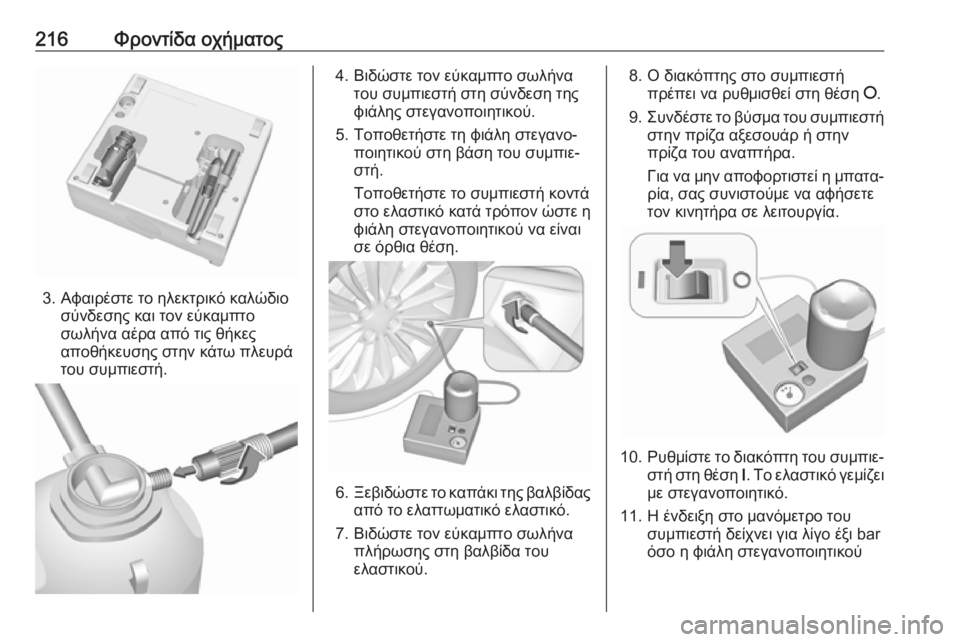 216 Φροντίδα οχήματος

3. Αφαιρέστε το ηλεκτρικό καλώδιο σύνδεσης και τον εύκαμπτο σωλήνα αέρα από τις θήκες αποθήκευσης στην κάτω πλευρά του συμπιεστή.

4. Βιδώστε τον εύκαμπτο σωλήνα του συμπιεστή στη σύνδεση της φιάλης στεγανοποιητικού.

5. Τοποθετήστε τη φιάλη στεγανοποιητικού στη βάση του συμπιεστή.

Τοποθετήστε το συμπιεστή κοντά στο ελαστικό κατά τρόπον ώστε η φιάλη στεγανοποιητικού να είναι σε όρθια θέση.

6. Ξεβιδώστε το καπάκι της βαλβίδας από το ελαττωματικό ελαστικό.

7. Βιδώστε τον εύκαμπτο σωλήνα πλήρωσης στη βαλβίδα του ελαστικού.

8. Ο διακόπτης στο συμπιεστή πρέπει να ρυθμισθεί στη θέση O.

9. Συνδέστε το βύσμα του συμπιεστή στην πρίζα αξεσουάρ ή στην πρίζα του αναπτήρα.

Για να μην αποφορτιστεί η μπαταρία, σας συνιστούμε να αφήσετε τον κινητήρα σε λειτουργία.

10. Ρυθμίστε το διακόπτη του συμπιεστή στη θέση I. Το ελαστικό γεμίζει με στεγανοποιητικό.

11. Η ένδειξη στο μανόμετρο του συμπιεστή δείχνει για λίγο έξι bar όσο η φιάλη στεγανοποιητικού

carmanualsonline.info