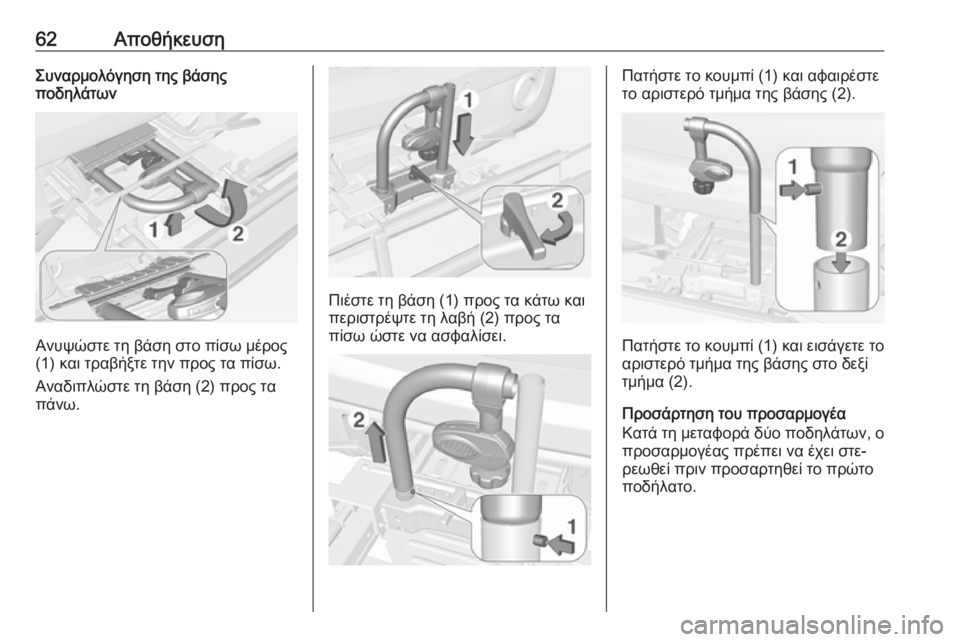 62 Αποθήκευση

Συναρμολόγηση της βάσης ποδηλάτων

1
2

Ανυψώστε τη βάση στο πίσω μέρος (1) και τραβήξτε την προς τα πίσω.

Αναδιπλώστε τη βάση (2) προς τα πάνω.

1
2

Πιέστε τη βάση (1) προς τα κάτω και περιστρέψτε τη λαβή (2) προς τα πίσω ώστε να ασφαλίσει.

2
1

Πατήστε το κουμπί (1) και αφαιρέστε το αριστερό τμήμα της βάσης (2).

1
2

Πατήστε το κουμπί (1) και εισάγετε το αριστερό τμήμα της βάσης στο δεξί τμήμα (2).

Προσάρτηση του προσαρμογέα

Κατά τη μεταφορά δύο ποδηλάτων, ο προσαρμογέας πρέπει να έχει στερεωθεί πριν προσαρτηθεί το πρώτο ποδήλατο.

carmanualsonline.info