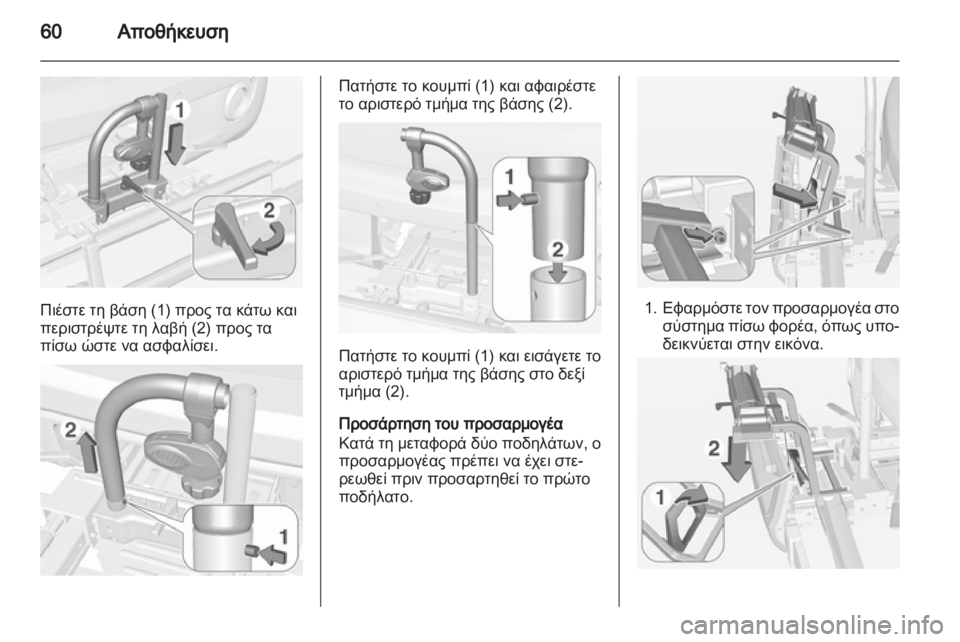 60 Αποθήκευση

1

2

Πιέστε τη βάση (1) προς τα κάτω και περιστρέψτε τη λαβή (2) προς τα πίσω ώστε να ασφαλίσει.

2

1

Πατήστε το κουμπί (1) και αφαιρέστε το αριστερό τμήμα της βάσης (2).

1

2

Πατήστε το κουμπί (1) και εισάγετε το αριστερό τμήμα της βάσης στο δεξί τμήμα (2).

Προσάρτηση του προσαρμογέα
Κατά τη μεταφορά δύο ποδηλάτων, ο προσαρμογέας πρέπει να έχει στερεωθεί πριν προσαρτηθεί το πρώτο ποδήλατο.

1. Εφαρμόστε τον προσαρμογέα στο σύστημα πίσω φορέα, όπως υποδεικνύεται στην εικόνα.

2

1

carmanualsonline.info