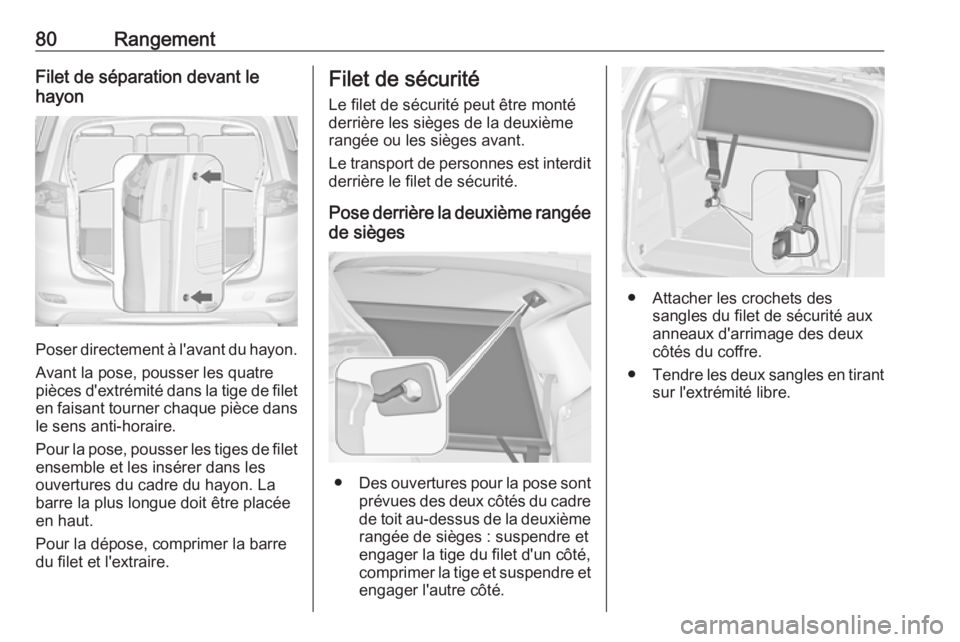 80 Rangement

Filet de séparation devant le hayon

Poser directement à l'avant du hayon.

Avant la pose, pousser les quatre pièces d'extrémité dans la tige de filet en faisant tourner chaque pièce dans le sens anti-horaire.

Pour la pose, pousser les tiges de filet ensemble et les insérer dans les ouvertures du cadre du hayon. La barre la plus longue doit être placée en haut.

Pour la dépose, comprimer la barre du filet et l'extraire.

Filet de sécurité

Le filet de sécurité peut être monté derrière les sièges de la deuxième rangée ou les sièges avant.

Le transport de personnes est interdit derrière le filet de sécurité.

Pose derrière la deuxième rangée de sièges

● Des ouvertures pour la pose sont prévues des deux côtés du cadre de toit au-dessus de la deuxième rangée de sièges : suspendre et engager la tige du filet d'un côté, comprimer la tige et suspendre et engager l'autre côté.

● Attacher les crochets des sangles du filet de sécurité aux anneaux d'arrimage des deux côtés du coffre.

● Tendre les deux sangles en tirant sur l'extrémité libre.

carmanualsonline.info