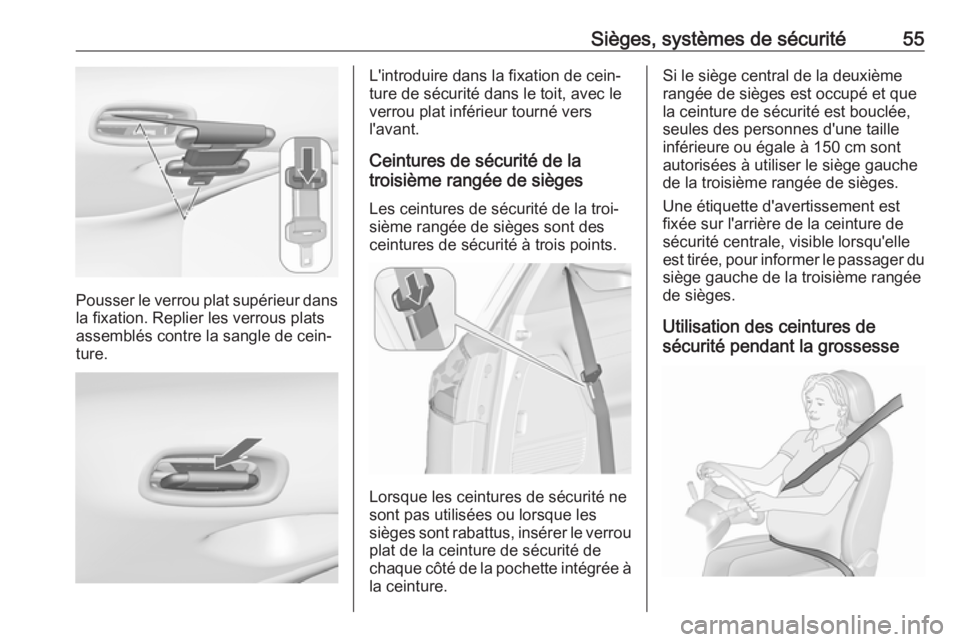 Sièges, systèmes de sécurité 55

Pousser le verrou plat supérieur dans la fixation. Replier les verrous plats assemblés contre la sangle de ceinture.

L'introduire dans la fixation de ceinture de sécurité dans le toit, avec le verrou plat inférieur tourné vers l'avant.

Ceintures de sécurité de la troisième rangée de sièges

Les ceintures de sécurité de la troisième rangée de sièges sont des ceintures de sécurité à trois points.

Lorsque les ceintures de sécurité ne sont pas utilisées ou lorsque les sièges sont rabattus, insérer le verrou plat de la ceinture de sécurité de chaque côté de la pochette intégrée à la ceinture.

Si le siège central de la deuxième rangée de sièges est occupé et que la ceinture de sécurité est bouclée, seules des personnes d'une taille inférieure ou égale à 150 cm sont autorisées à utiliser le siège gauche de la troisième rangée de sièges.

Une étiquette d'avertissement est fixée sur l'arrière de la ceinture de sécurité centrale, visible lorsqu'elle est tirée, pour informer le passager du siège gauche de la troisième rangée de sièges.

Utilisation des ceintures de sécurité pendant la grossesse

carmanualsonline.info