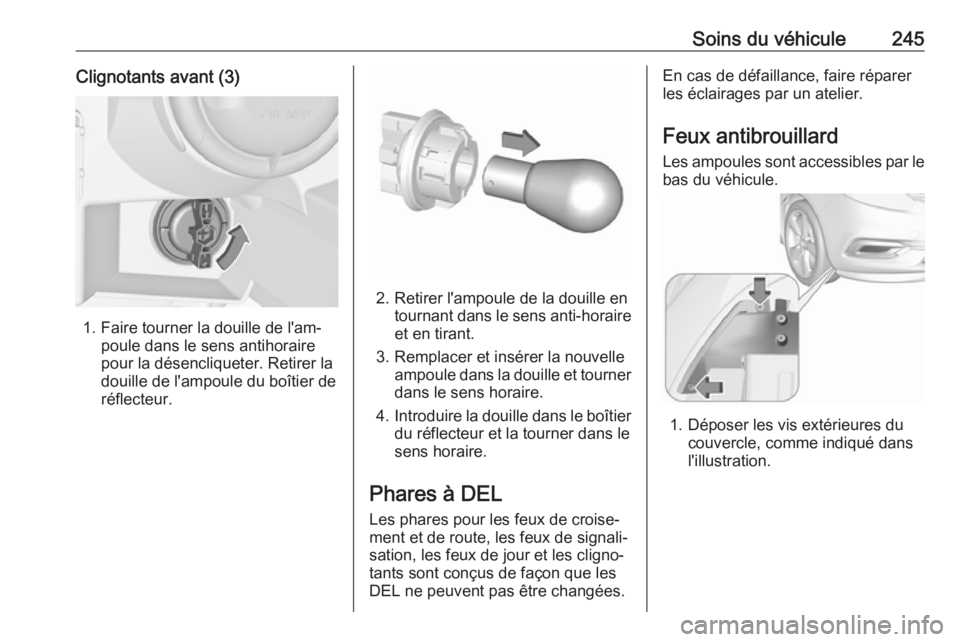 Soins du véhicule 245

Clignotants avant (3)

1. Faire tourner la douille de l'ampoule dans le sens antihoraire pour la désencliqueter. Retirer la douille de l'ampoule du boîtier de réflecteur.

2. Retirer l'ampoule de la douille en tournant dans le sens anti-horaire et en tirant.

3. Remplacer et insérer la nouvelle ampoule dans la douille et tourner dans le sens horaire.

4. Introduire la douille dans le boîtier du réflecteur et la tourner dans le sens horaire.

Phares à DEL

Les phares pour les feux de croisement et de route, les feux de signalisation, les feux de jour et les clignotants sont conçus de façon que les DEL ne peuvent pas être changées.

En cas de défaillance, faire réparer les éclairages par un atelier.

Feux antibrouillard

Les ampoules sont accessibles par le bas du véhicule.

1. Déposer les vis extérieures du couvercle, comme indiqué dans l'illustration.

carmanualsonline.info