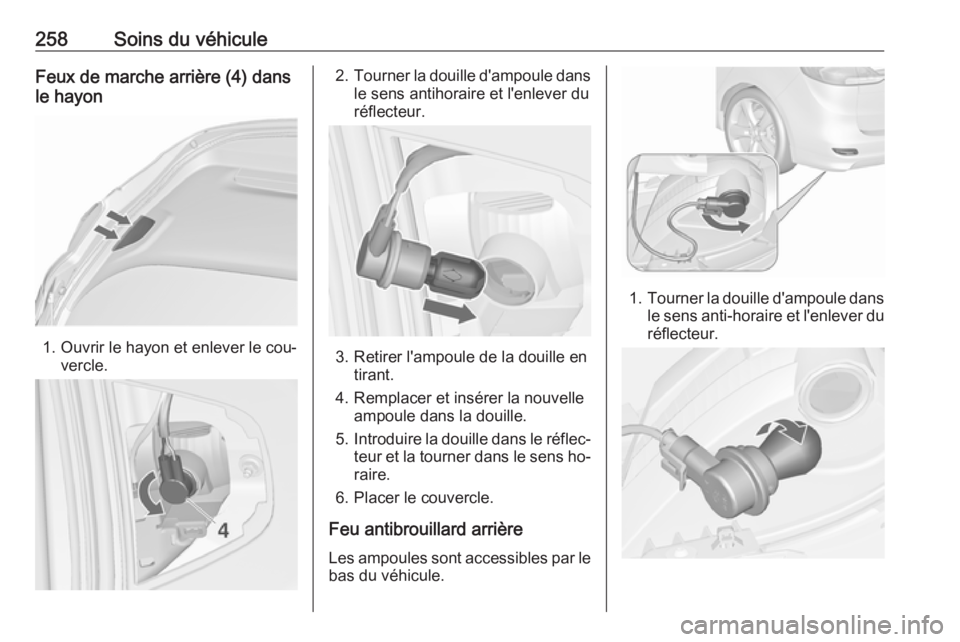 258 Soins du véhicule

Feux de marche arrière (4) dans le hayon

1. Ouvrir le hayon et enlever le couvercle.

4

2. Tourner la douille d'ampoule dans le sens antihoraire et l'enlever du réflecteur.

3. Retirer l'ampoule de la douille en tirant.

4. Remplacer et insérer la nouvelle ampoule dans la douille.

5. Introduire la douille dans le réflecteur et la tourner dans le sens horaire.

6. Placer le couvercle.

Feu antibrouillard arrière

Les ampoules sont accessibles par le bas du véhicule.

1. Tourner la douille d'ampoule dans le sens anti-horaire et l'enlever du réflecteur.

carmanualsonline.info