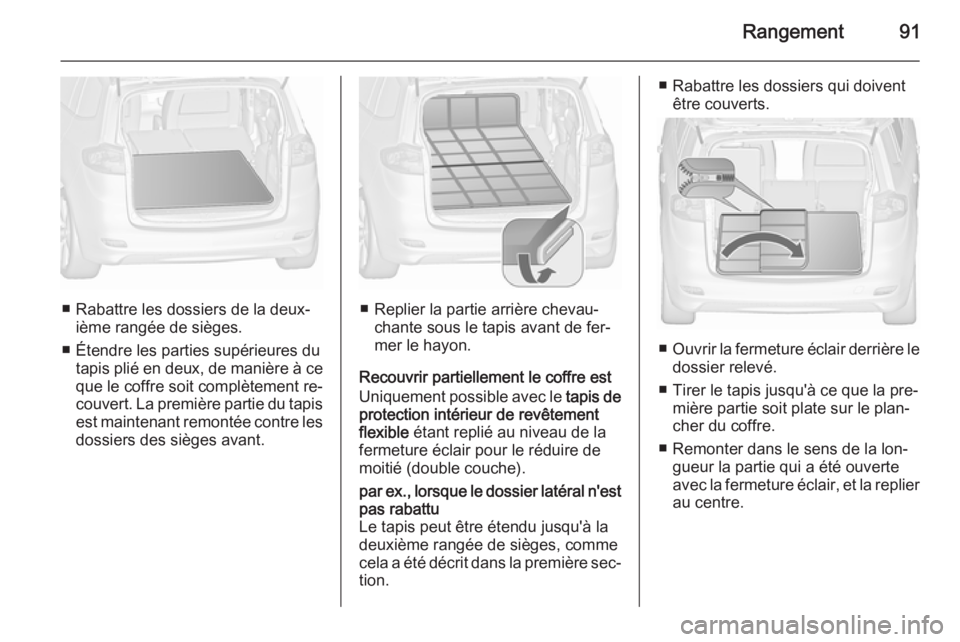 Rangement 91

■ Rabattre les dossiers de la deuxième rangée de sièges.

■ Étendre les parties supérieures du tapis plié en deux, de manière à ce que le coffre soit complètement recouvert. La première partie du tapis est maintenant remontée contre les dossiers des sièges avant.

■ Replier la partie arrière chevauchante sous le tapis avant de fermer le hayon.

Recouvrir partiellement le coffre est
Uniquement possible avec le tapis de protection intérieur de revêtement flexible étant replié au niveau de la fermeture éclair pour le réduire de moitié (double couche).

par ex., lorsque le dossier latéral n'est pas rabattu
Le tapis peut être étendu jusqu'à la deuxième rangée de sièges, comme cela a été décrit dans la première section.

■ Rabattre les dossiers qui doivent être couverts.

■ Ouvrir la fermeture éclair derrière le dossier relevé.

■ Tirer le tapis jusqu'à ce que la première partie soit plate sur le plancher du coffre.

■ Remonter dans le sens de la longueur la partie qui a été ouverte avec la fermeture éclair, et la replier au centre.

carmanualsonline.info