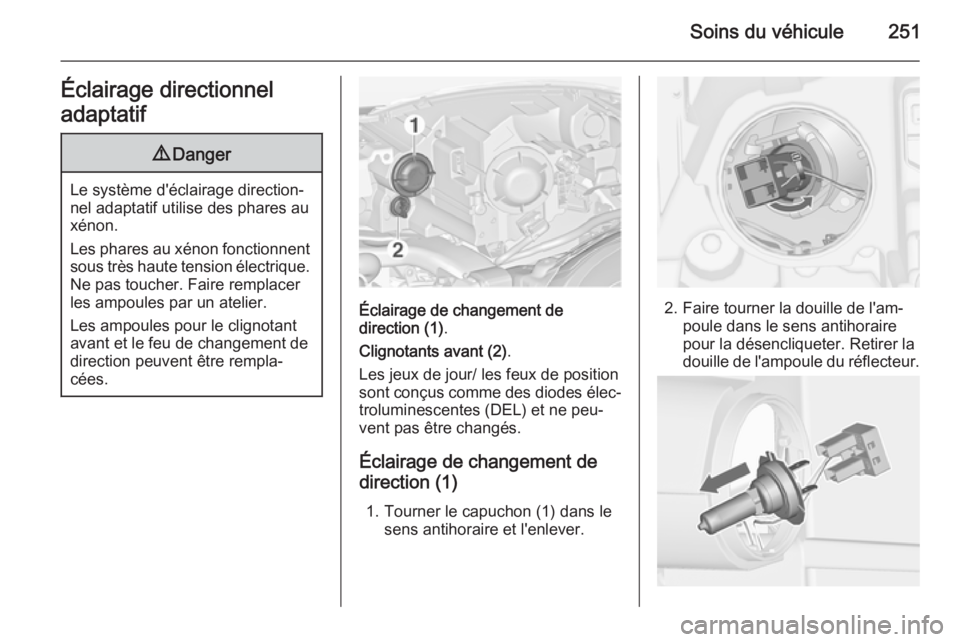 Soins du véhicule 251

Éclairage directionnel adaptatif

⚠ Danger

Le système d'éclairage directionnel adaptatif utilise des phares au xénon.

Les phares au xénon fonctionnent sous très haute tension électrique. Ne pas toucher. Faire remplacer les ampoules par un atelier.

Les ampoules pour le clignotant avant et le feu de changement de direction peuvent être remplacées.

1

2

Éclairage de changement de direction (1).

Clignotants avant (2).

Les jeux de jour/ les feux de position sont conçus comme des diodes électroluminescentes (DEL) et ne peuvent pas être changés.

Éclairage de changement de direction (1)

1. Tourner le capuchon (1) dans le sens antihoraire et l'enlever.

2. Faire tourner la douille de l'ampoule dans le sens antihoraire pour la désencliqueter. Retirer la douille de l'ampoule du réflecteur.

carmanualsonline.info