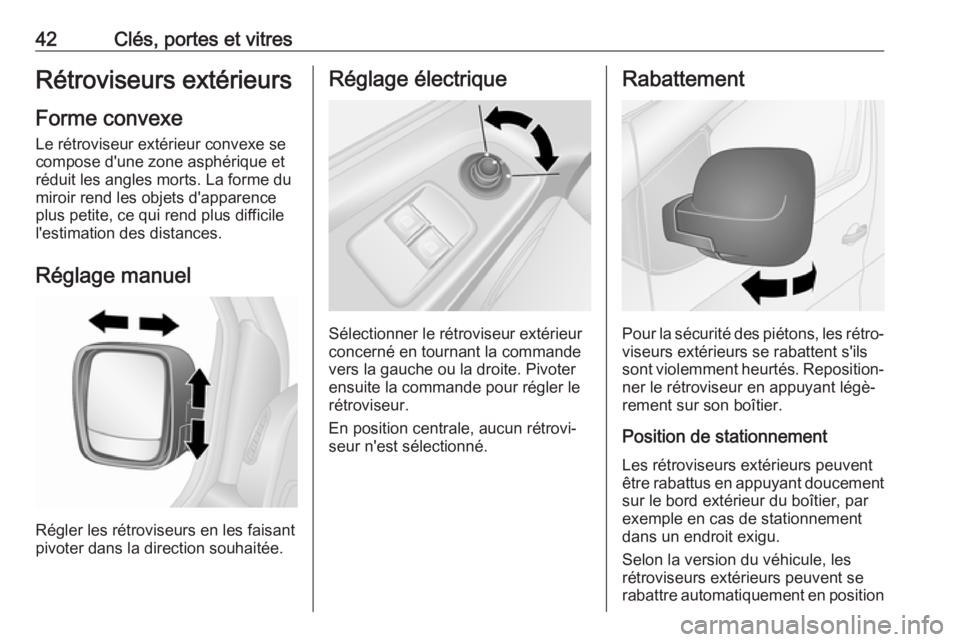 42 Clés, portes et vitres

Rétroviseurs extérieurs

Forme convexe

Le rétroviseur extérieur convexe se compose d'une zone asphérique et réduit les angles morts. La forme du miroir rend les objets d'apparence plus petite, ce qui rend plus difficile l'estimation des distances.

Réglage manuel

Régler les rétroviseurs en les faisant pivoter dans la direction souhaitée.

Réglage électrique

Sélectionner le rétroviseur extérieur concerné en tournant la commande vers la gauche ou la droite. Pivoter ensuite la commande pour régler le rétroviseur.

En position centrale, aucun rétroviseur n'est sélectionné.

Rabattement

Pour la sécurité des piétons, les rétroviseurs extérieurs se rabattent s'ils sont violemment heurtés. Repositionner le rétroviseur en appuyant légèrement sur son boîtier.

Position de stationnement

Les rétroviseurs extérieurs peuvent être rabattus en appuyant doucement sur le bord extérieur du boîtier, par exemple en cas de stationnement dans un endroit exigu.

Selon la version du véhicule, les rétroviseurs extérieurs peuvent se rabattre automatiquement en position

carmanualsonline.info