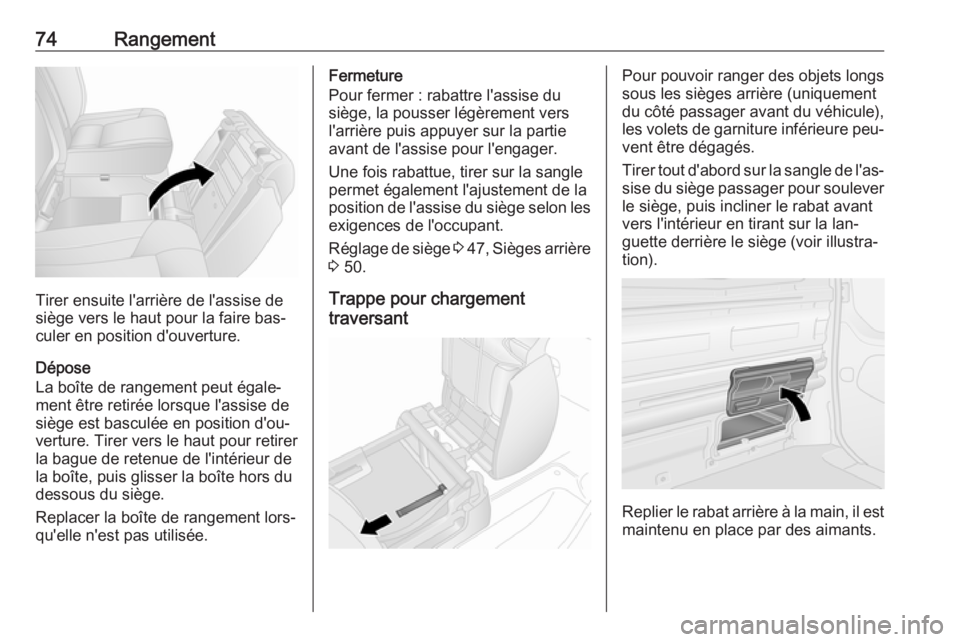 74 Rangement

Tirer ensuite l'arrière de l'assise de siège vers le haut pour la faire basculer en position d'ouverture.

Dépose
La boîte de rangement peut également être retirée lorsque l'assise de siège est basculée en position d'ouverture. Tirer vers le haut pour retirer la bague de retenue de l'intérieur de la boîte, puis glisser la boîte hors du dessous du siège.

Replacer la boîte de rangement lorsqu'elle n'est pas utilisée.

Fermeture
Pour fermer : rabattre l'assise du siège, la pousser légèrement vers l'arrière puis appuyer sur la partie avant de l'assise pour l'engager.

Une fois rabattue, tirer sur la sangle permet également l'ajustement de la position de l'assise du siège selon les exigences de l'occupant.

Réglage de siège ⇨ 47, Sièges arrière ⇨ 50.

Trappe pour chargement traversant

Pour pouvoir ranger des objets longs sous les sièges arrière (uniquement du côté passager avant du véhicule), les volets de garniture inférieure peuvent être dégagés.

Tirer tout d'abord sur la sangle de l'assise du siège passager pour soulever le siège, puis incliner le rabat avant vers l'intérieur en tirant sur la languette derrière le siège (voir illustration).

Replier le rabat arrière à la main, il est maintenu en place par des aimants.

carmanualsonline.info