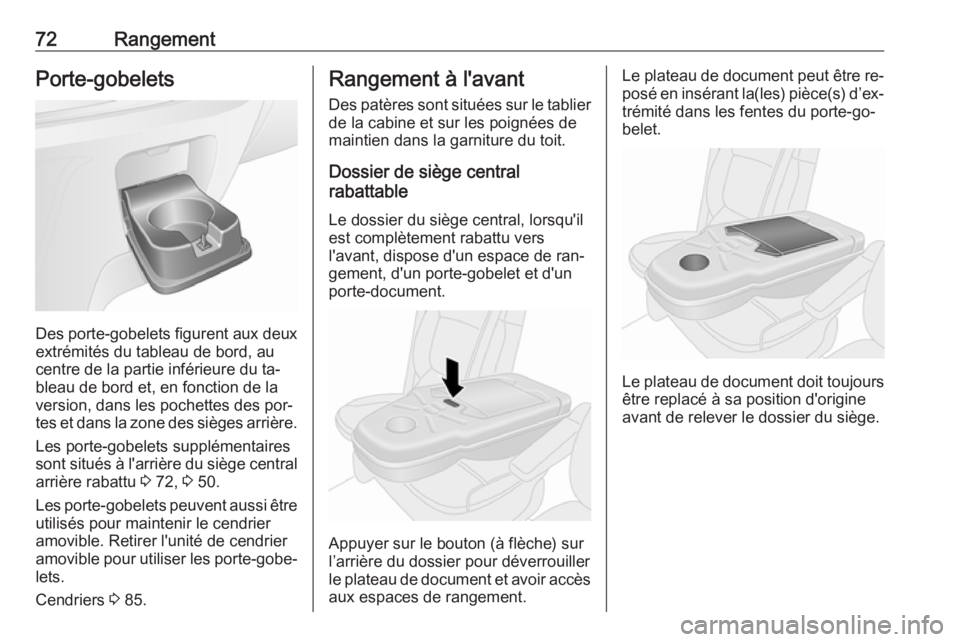 72 Rangement

Porte-gobelets

Des porte-gobelets figurent aux deux extrémités du tableau de bord, au centre de la partie inférieure du tableau de bord et, en fonction de la version, dans les pochettes des portes et dans la zone des sièges arrière.

Les porte-gobelets supplémentaires sont situés à l'arrière du siège central arrière rabattu ◊ 72, ◊ 50.

Les porte-gobelets peuvent aussi être utilisés pour maintenir le cendrier amovible. Retirer l'unité de cendrier amovible pour utiliser les porte-gobelets.

Cendriers ◊ 85.

Rangement à l'avant

Des patères sont situées sur le tablier de la cabine et sur les poignées de maintien dans la garniture du toit.

Dossier de siège central rabattable

Le dossier du siège central, lorsqu'il est complètement rabattu vers l'avant, dispose d'un espace de rangement, d'un porte-gobelet et d'un porte-document.

Appuyer sur le bouton (à flèche) sur l'arrière du dossier pour déverrouiller le plateau de document et avoir accès aux espaces de rangement.

Le plateau de document peut être reposé en insérant la(les) pièce(s) d'extrémité dans les fentes du porte-gobelet.

Le plateau de document doit toujours être replacé à sa position d'origine avant de relever le dossier du siège.

carmanualsonline.info