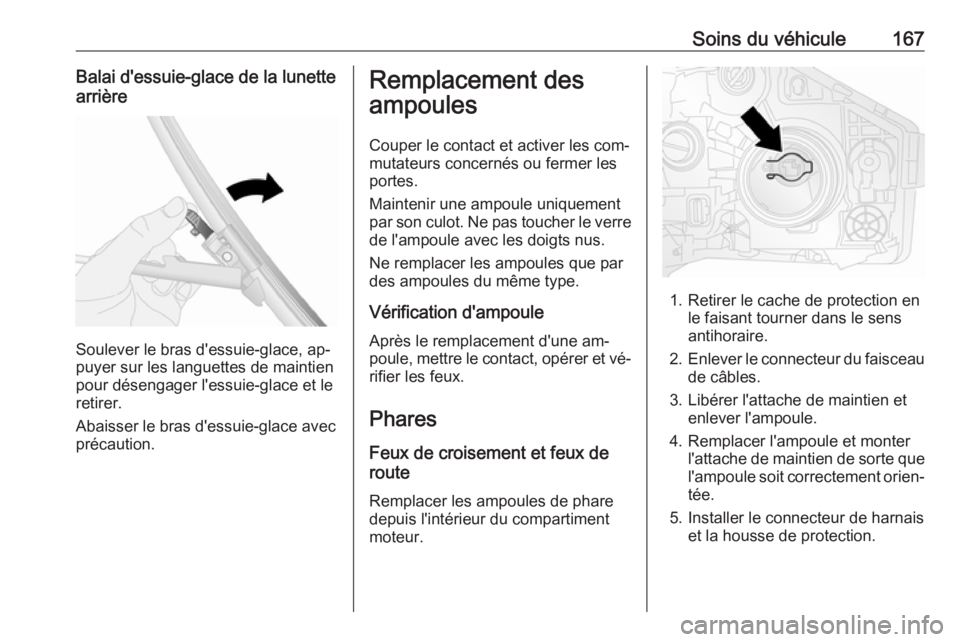 Soins du véhicule 167

Balai d'essuie-glace de la lunette arrière

Soulever le bras d'essuie-glace, appuyer sur les languettes de maintien pour désengager l'essuie-glace et le retirer.

Abaisser le bras d'essuie-glace avec précaution.

Remplacement des ampoules

Couper le contact et activer les commutateurs concernés ou fermer les portes.

Maintenir une ampoule uniquement par son culot. Ne pas toucher le verre de l'ampoule avec les doigts nus.

Ne remplacer les ampoules que par des ampoules du même type.

Vérification d'ampoule

Après le remplacement d'une ampoule, mettre le contact, opérer et vérifier les feux.

Phares

Feux de croisement et feux de route

Remplacer les ampoules de phare depuis l'intérieur du compartiment moteur.

1. Retirer le cache de protection en le faisant tourner dans le sens antihoraire.
2. Enlever le connecteur du faisceau de câbles.
3. Libérer l'attache de maintien et enlever l'ampoule.
4. Remplacer l'ampoule et monter l'attache de maintien de sorte que l'ampoule soit correctement orientée.
5. Installer le connecteur de harnais et la housse de protection.

carmanualsonline.info