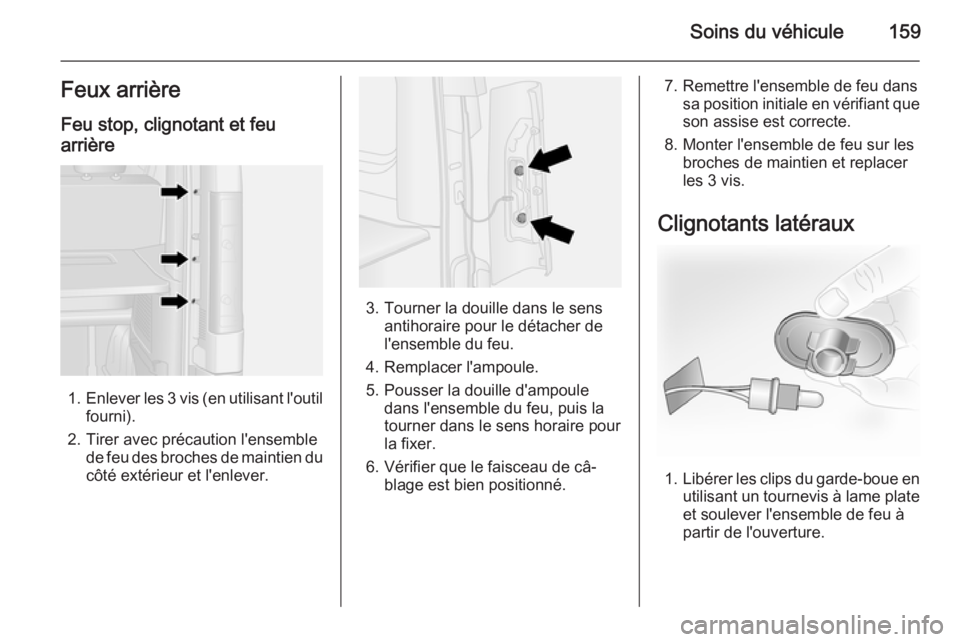 Soins du véhicule 159

Feux arrière

Feu stop, clignotant et feu arrière

1. Enlever les 3 vis (en utilisant l'outil fourni).
2. Tirer avec précaution l'ensemble de feu des broches de maintien du côté extérieur et l'enlever.

3. Tourner la douille dans le sens antihoraire pour le détacher de l'ensemble du feu.
4. Remplacer l'ampoule.
5. Pousser la douille d'ampoule dans l'ensemble du feu, puis la tourner dans le sens horaire pour la fixer.
6. Vérifier que le faisceau de câblage est bien positionné.

7. Remettre l'ensemble de feu dans sa position initiale en vérifiant que son assise est correcte.
8. Monter l'ensemble de feu sur les broches de maintien et replacer les 3 vis.

Clignotants latéraux

1. Libérer les clips du garde-boue en utilisant un tournevis à lame plate et soulever l'ensemble de feu à partir de l'ouverture.

carmanualsonline.info