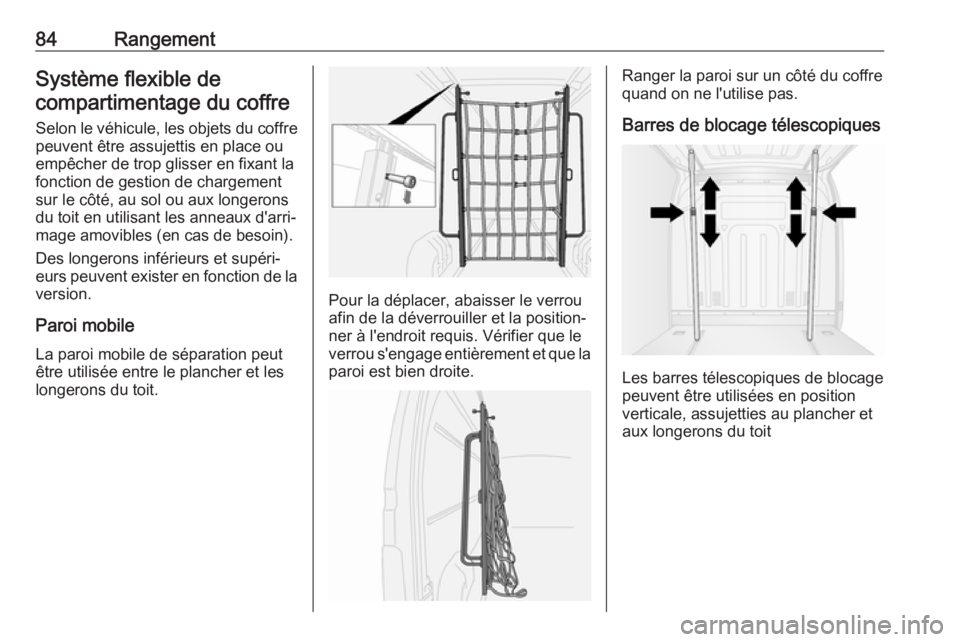 84 Rangement

Système flexible de compartimentage du coffre

Selon le véhicule, les objets du coffre peuvent être assujettis en place ou empêcher de trop glisser en fixant la fonction de gestion de chargement sur le côté, au sol ou aux longerons du toit en utilisant les anneaux d'arrimage amovibles (en cas de besoin).

Des longerons inférieurs et supérieurs peuvent exister en fonction de la version.

Paroi mobile

La paroi mobile de séparation peut être utilisée entre le plancher et les longerons du toit.

Pour la déplacer, abaisser le verrou afin de la déverrouiller et la positionner à l'endroit requis. Vérifier que le verrou s'engage entièrement et que la paroi est bien droite.

Ranger la paroi sur un côté du coffre quand on ne l'utilise pas.

Barres de blocage télescopiques

Les barres télescopiques de blocage peuvent être utilisées en position verticale, assujetties au plancher et aux longerons du toit

carmanualsonline.info