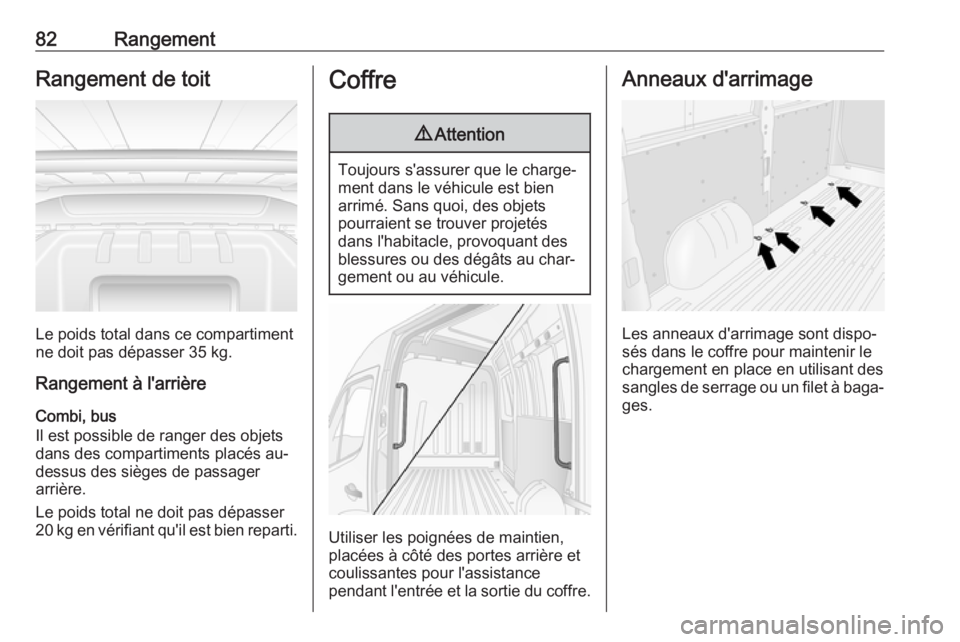 82 Rangement

Rangement de toit

Le poids total dans ce compartiment ne doit pas dépasser 35 kg.

Rangement à l'arrière

Combi, bus
Il est possible de ranger des objets dans des compartiments placés au-dessus des sièges de passager arrière.

Le poids total ne doit pas dépasser 20 kg en vérifiant qu'il est bien reparti.

Coffre

⚠ Attention

Toujours s'assurer que le chargement dans le véhicule est bien arrimé. Sans quoi, des objets pourraient se trouver projetés dans l'habitacle, provoquant des blessures ou des dégâts au chargement ou au véhicule.

Utiliser les poignées de maintien, placées à côté des portes arrière et coulissantes pour l'assistance pendant l'entrée et la sortie du coffre.

Anneaux d'arrimage

Les anneaux d'arrimage sont disposés dans le coffre pour maintenir le chargement en place en utilisant des sangles de serrage ou un filet à bagages.

carmanualsonline.info