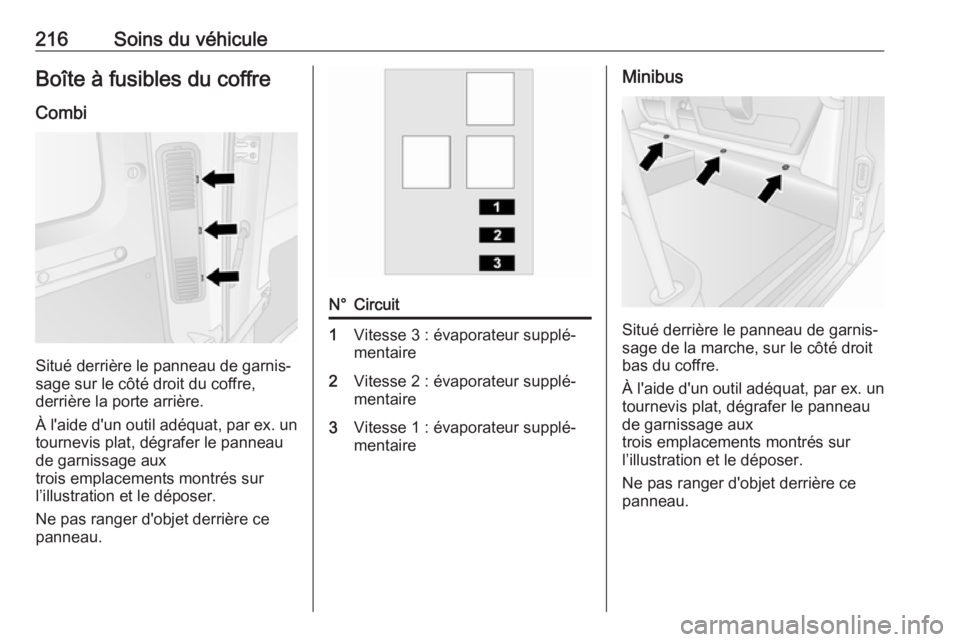 216 Soins du véhicule

Boîte à fusibles du coffre

Combi

Situé derrière le panneau de garnissage sur le côté droit du coffre, derrière la porte arrière.

À l'aide d'un outil adéquat, par ex. un tournevis plat, dégrafer le panneau de garnissage aux trois emplacements montrés sur l'illustration et le déposer.

Ne pas ranger d'objet derrière ce panneau.

1
2
3

| N° | Circuit |
|---|---|
| 1 | Vitesse 3 : évaporateur supplémentaire |
| 2 | Vitesse 2 : évaporateur supplémentaire |
| 3 | Vitesse 1 : évaporateur supplémentaire |

Minibus

Situé derrière le panneau de garnissage de la marche, sur le côté droit bas du coffre.

À l'aide d'un outil adéquat, par ex. un tournevis plat, dégrafer le panneau de garnissage aux trois emplacements montrés sur l'illustration et le déposer.

Ne pas ranger d'objet derrière ce panneau.

carmanualsonline.info