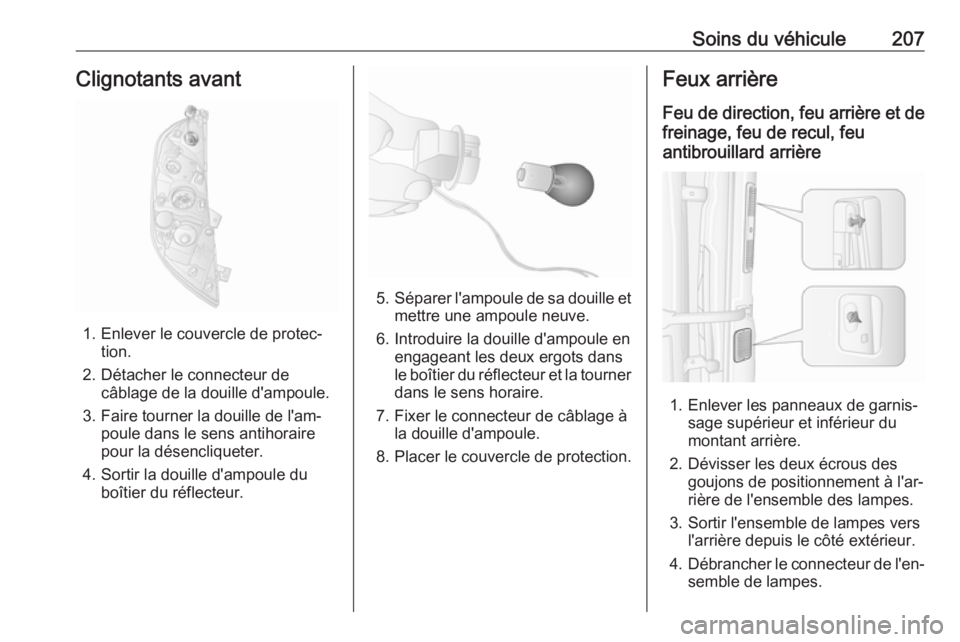 Soins du véhicule 207

Clignotants avant

1. Enlever le couvercle de protection.
2. Détacher le connecteur de câblage de la douille d'ampoule.
3. Faire tourner la douille de l'ampoule dans le sens antihoraire pour la désencliqueter.
4. Sortir la douille d'ampoule du boîtier du réflecteur.

5. Séparer l'ampoule de sa douille et mettre une ampoule neuve.
6. Introduire la douille d'ampoule en engageant les deux ergots dans le boîtier du réflecteur et la tourner dans le sens horaire.
7. Fixer le connecteur de câblage à la douille d'ampoule.
8. Placer le couvercle de protection.

Feux arrière

Feu de direction, feu arrière et de freinage, feu de recul, feu antibrouillard arrière

1. Enlever les panneaux de garnissage supérieur et inférieur du montant arrière.
2. Dévisser les deux écrous des goujons de positionnement à l'arrière de l'ensemble des lampes.
3. Sortir l'ensemble de lampes vers l'arrière depuis le côté extérieur.
4. Débrancher le connecteur de l'ensemble de lampes.

carmanualsonline.info