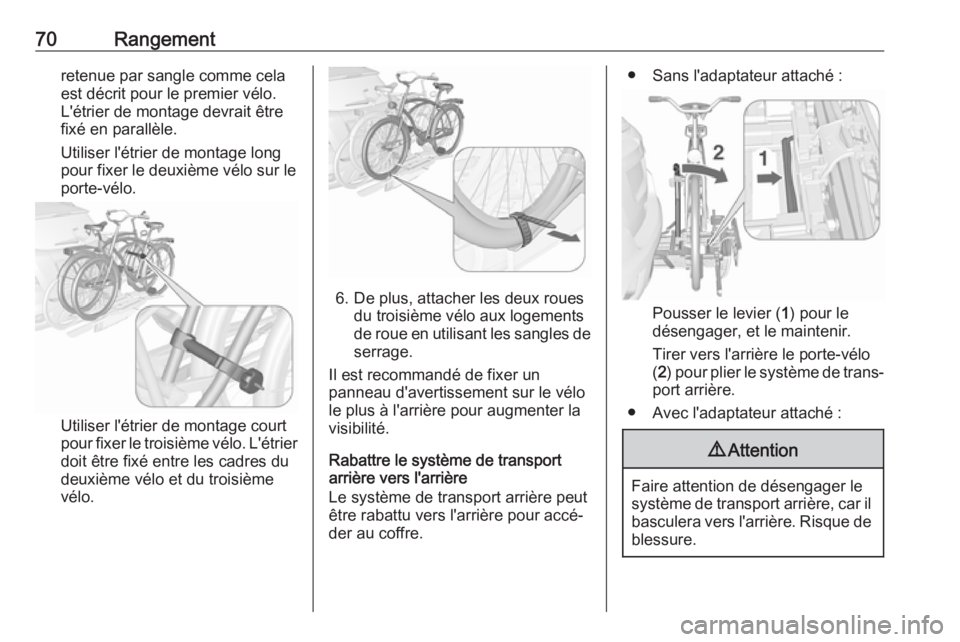 70 Rangement

retenue par sangle comme cela est décrit pour le premier vélo. L'étrier de montage devrait être fixé en parallèle.

Utiliser l'étrier de montage long pour fixer le deuxième vélo sur le porte-vélo.

Utiliser l'étrier de montage court pour fixer le troisième vélo. L'étrier doit être fixé entre les cadres du deuxième vélo et du troisième vélo.

6. De plus, attacher les deux roues du troisième vélo aux logements de roue en utilisant les sangles de serrage.

Il est recommandé de fixer un panneau d'avertissement sur le vélo le plus à l'arrière pour augmenter la visibilité.

Rabattre le système de transport arrière vers l'arrière
Le système de transport arrière peut être rabattu vers l'arrière pour accéder au coffre.

● Sans l'adaptateur attaché :

2

1

Pousser le levier (1) pour le désengager, et le maintenir.

Tirer vers l'arrière le porte-vélo (2) pour plier le système de transport arrière.

● Avec l'adaptateur attaché :

⚠ Attention

Faire attention de désengager le système de transport arrière, car il basculera vers l'arrière. Risque de blessure.

carmanualsonline.info