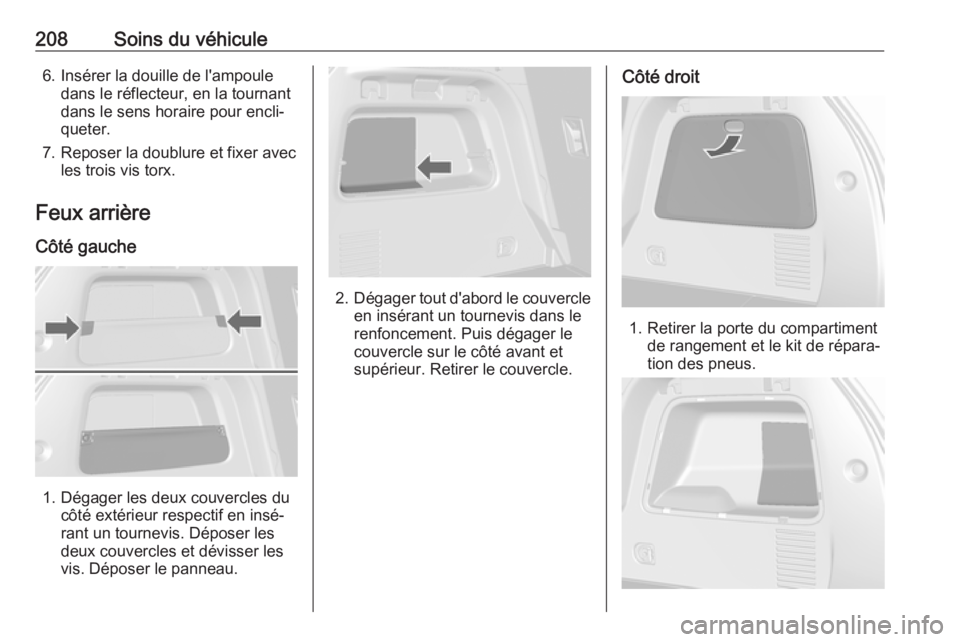 208 Soins du véhicule

6. Insérer la douille de l'ampoule dans le réflecteur, en la tournant dans le sens horaire pour encliqueter.
7. Reposer la doublure et fixer avec les trois vis torx.

Feux arrière

Côté gauche

1. Dégager les deux couvercles du côté extérieur respectif en insérant un tournevis. Déposer les deux couvercles et dévisser les vis. Déposer le panneau.

2. Dégager tout d'abord le couvercle en insérant un tournevis dans le renfoncement. Puis dégager le couvercle sur le côté avant et supérieur. Retirer le couvercle.

Côté droit

1. Retirer la porte du compartiment de rangement et le kit de réparation des pneus.

carmanualsonline.info