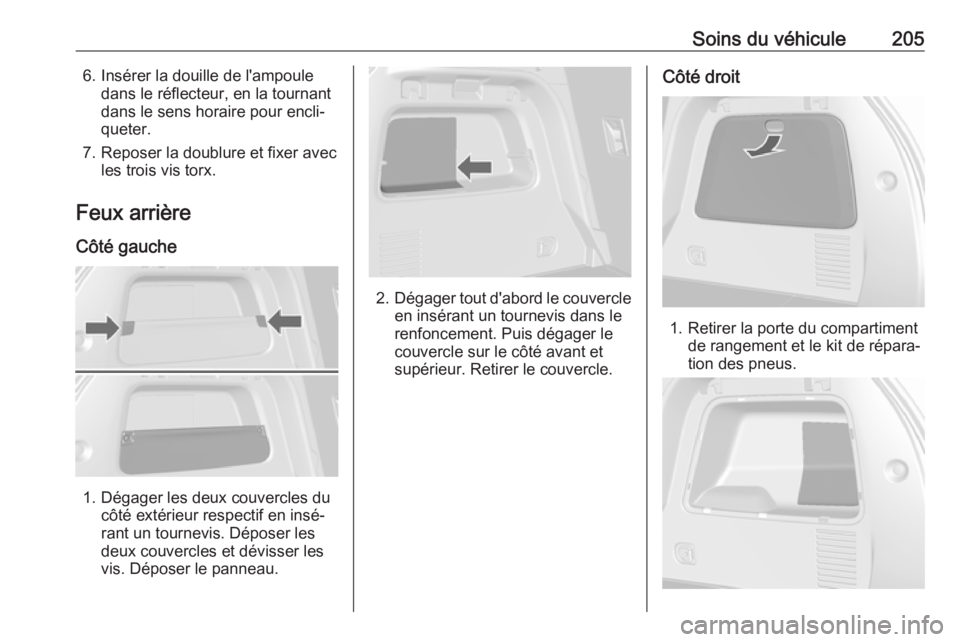 Soins du véhicule 205

6. Insérer la douille de l'ampoule dans le réflecteur, en la tournant dans le sens horaire pour encliqueter.

7. Reposer la doublure et fixer avec les trois vis torx.

Feux arrière

Côté gauche

1. Dégager les deux couvercles du côté extérieur respectif en insérant un tournevis. Déposer les deux couvercles et dévisser les vis. Déposer le panneau.

2. Dégager tout d'abord le couvercle en insérant un tournevis dans le renfoncement. Puis dégager le couvercle sur le côté avant et supérieur. Retirer le couvercle.

Côté droit

1. Retirer la porte du compartiment de rangement et le kit de réparation des pneus.

carmanualsonline.info