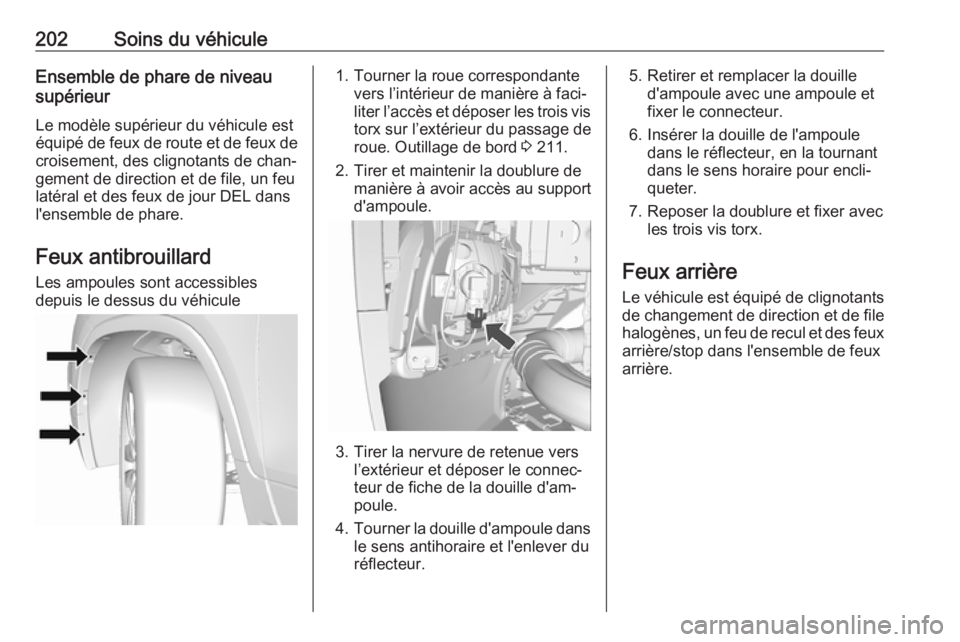 202 Soins du véhicule

Ensemble de phare de niveau supérieur

Le modèle supérieur du véhicule est équipé de feux de route et de feux de croisement, des clignotants de changement de direction et de file, un feu latéral et des feux de jour DEL dans l'ensemble de phare.

Feux antibrouillard

Les ampoules sont accessibles depuis le dessus du véhicule

1. Tourner la roue correspondante vers l'intérieur de manière à faciliter l'accès et déposer les trois vis torx sur l'extérieur du passage de roue. Outillage de bord ⇨ 211.

2. Tirer et maintenir la doublure de manière à avoir accès au support d'ampoule.

3. Tirer la nervure de retenue vers l'extérieur et déposer le connecteur de fiche de la douille d'ampoule.

4. Tourner la douille d'ampoule dans le sens antihoraire et l'enlever du réflecteur.

5. Retirer et remplacer la douille d'ampoule avec une ampoule et fixer le connecteur.

6. Insérer la douille de l'ampoule dans le réflecteur, en la tournant dans le sens horaire pour encliqueter.

7. Reposer la doublure et fixer avec les trois vis torx.

Feux arrière

Le véhicule est équipé de clignotants de changement de direction et de file halogènes, un feu de recul et des feux arrière/stop dans l'ensemble de feux arrière.

carmanualsonline.info