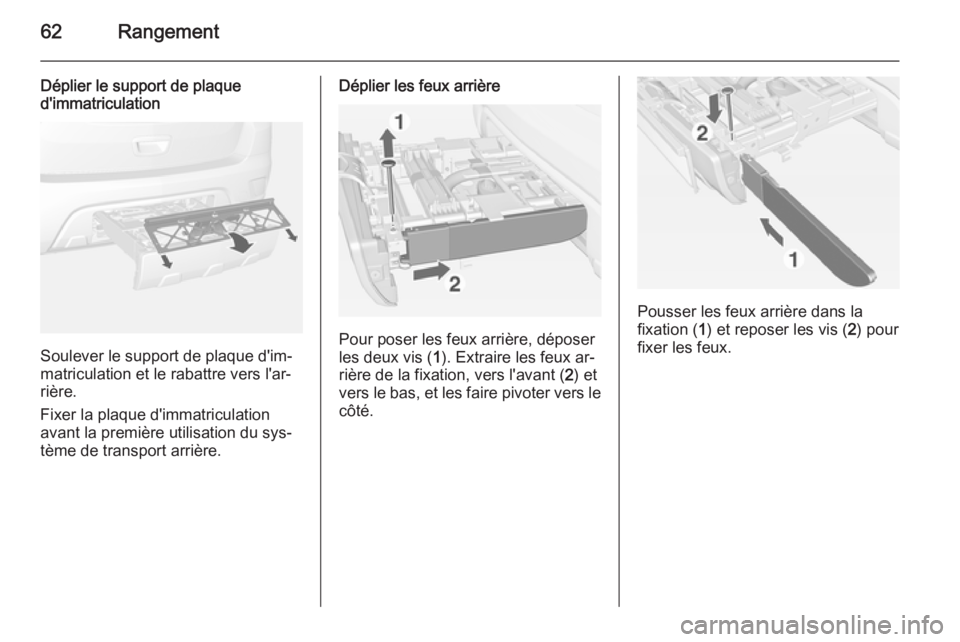 62 Rangement

Déplier le support de plaque d'immatriculation

Soulever le support de plaque d'immatriculation et le rabattre vers l'arrière.

Fixer la plaque d'immatriculation avant la première utilisation du système de transport arrière.

Déplier les feux arrière

1

2

Pour poser les feux arrière, déposer les deux vis (1). Extraire les feux arrière de la fixation, vers l'avant (2) et vers le bas, et les faire pivoter vers le côté.

2

1

Pousser les feux arrière dans la fixation (1) et reposer les vis (2) pour fixer les feux.

carmanualsonline.info