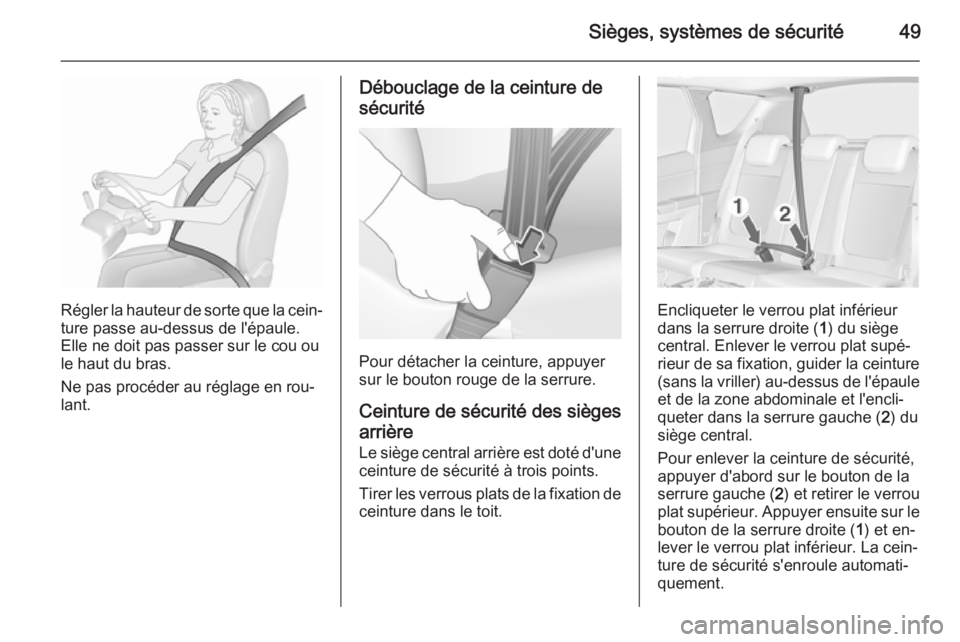 Sièges, systèmes de sécurité 49

Régler la hauteur de sorte que la ceinture passe au-dessus de l'épaule. Elle ne doit pas passer sur le cou ou le haut du bras.

Ne pas procéder au réglage en roulant.

Débouclage de la ceinture de sécurité

Pour détacher la ceinture, appuyer sur le bouton rouge de la serrure.

Ceinture de sécurité des sièges arrière

Le siège central arrière est doté d'une ceinture de sécurité à trois points.

Tirer les verrous plats de la fixation de ceinture dans le toit.

1 2

Encliqueter le verrou plat inférieur dans la serrure droite (1) du siège central. Enlever le verrou plat supérieur de sa fixation, guider la ceinture (sans la vriller) au-dessus de l'épaule et de la zone abdominale et l'encliqueter dans la serrure gauche (2) du siège central.

Pour enlever la ceinture de sécurité, appuyer d'abord sur le bouton de la serrure gauche (2) et retirer le verrou plat supérieur. Appuyer ensuite sur le bouton de la serrure droite (1) et enlever le verrou plat inférieur. La ceinture de sécurité s'enroule automatiquement.

carmanualsonline.info