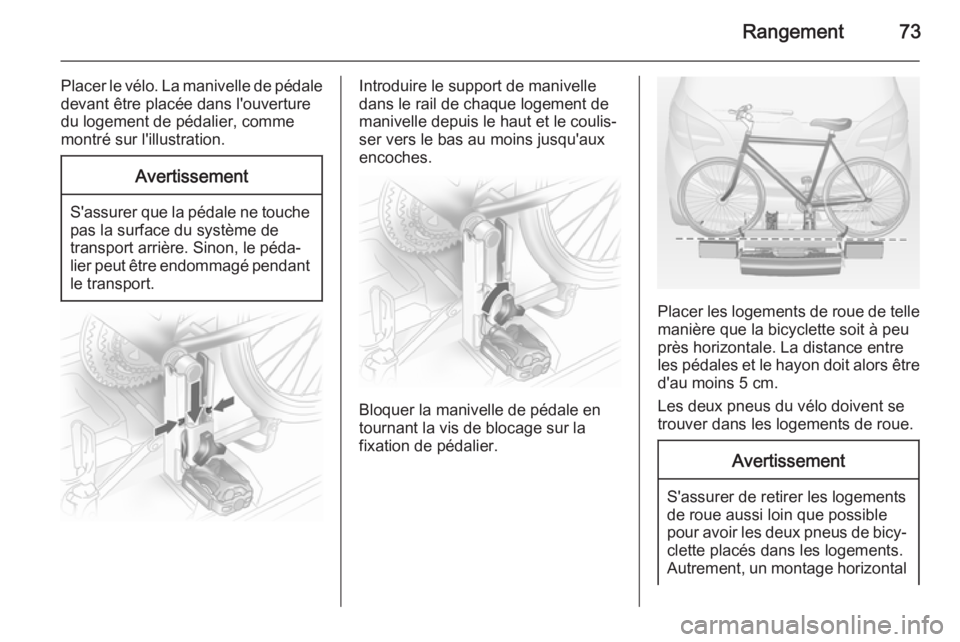 Rangement 73

Placer le vélo. La manivelle de pédale devant être placée dans l'ouverture du logement de pédalier, comme montré sur l'illustration.

Avertissement

S'assurer que la pédale ne touche pas la surface du système de transport arrière. Sinon, le pédalier peut être endommagé pendant le transport.

Introduire le support de manivelle dans le rail de chaque logement de manivelle depuis le haut et le coulisser vers le bas au moins jusqu'aux encoches.

Bloquer la manivelle de pédale en tournant la vis de blocage sur la fixation de pédalier.

Placer les logements de roue de telle manière que la bicyclette soit à peu près horizontale. La distance entre les pédales et le hayon doit alors être d'au moins 5 cm.

Les deux pneus du vélo doivent se trouver dans les logements de roue.

Avertissement

S'assurer de retirer les logements de roue aussi loin que possible pour avoir les deux pneus de bicyclette placés dans les logements. Autrement, un montage horizontal

carmanualsonline.info