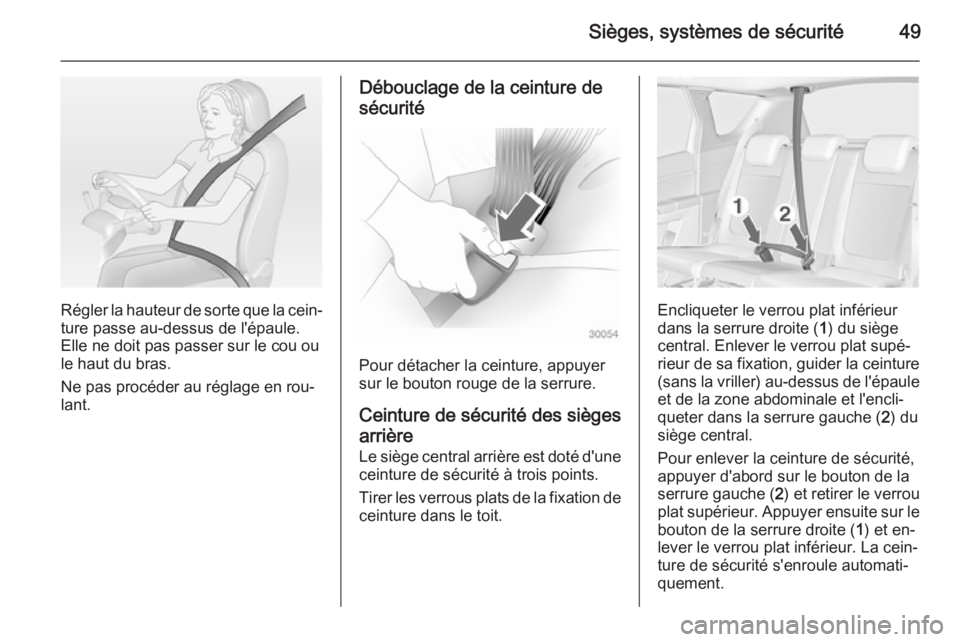 Sièges, systèmes de sécurité 49

Régler la hauteur de sorte que la ceinture passe au-dessus de l'épaule. Elle ne doit pas passer sur le cou ou le haut du bras.

Ne pas procéder au réglage en roulant.

Débouclage de la ceinture de sécurité

30054

Pour détacher la ceinture, appuyer sur le bouton rouge de la serrure.

Ceinture de sécurité des sièges arrière

Le siège central arrière est doté d'une ceinture de sécurité à trois points.

Tirer les verrous plats de la fixation de ceinture dans le toit.

1
2

Encliqueter le verrou plat inférieur dans la serrure droite (1) du siège central. Enlever le verrou plat supérieur de sa fixation, guider la ceinture (sans la vriller) au-dessus de l'épaule et de la zone abdominale et l'encliqueter dans la serrure gauche (2) du siège central.

Pour enlever la ceinture de sécurité, appuyer d'abord sur le bouton de la serrure gauche (2) et retirer le verrou plat supérieur. Appuyer ensuite sur le bouton de la serrure droite (1) et enlever le verrou plat inférieur. La ceinture de sécurité s'enroule automatiquement.

carmanualsonline.info