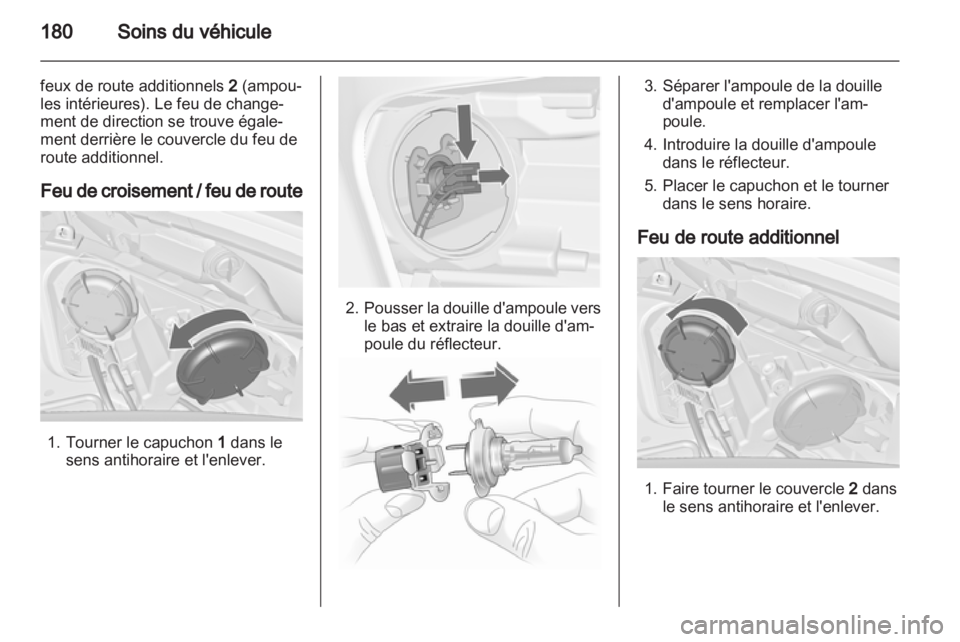 180 Soins du véhicule

feux de route additionnels 2 (ampoules intérieures). Le feu de changement de direction se trouve également derrière le couvercle du feu de route additionnel.

Feu de croisement / feu de route

1. Tourner le capuchon 1 dans le sens antihoraire et l'enlever.

2. Pousser la douille d'ampoule vers le bas et extraire la douille d'ampoule du réflecteur.

3. Séparer l'ampoule de la douille d'ampoule et remplacer l'ampoule.

4. Introduire la douille d'ampoule dans le réflecteur.

5. Placer le capuchon et le tourner dans le sens horaire.

Feu de route additionnel

1. Faire tourner le couvercle 2 dans le sens antihoraire et l'enlever.

carmanualsonline.info