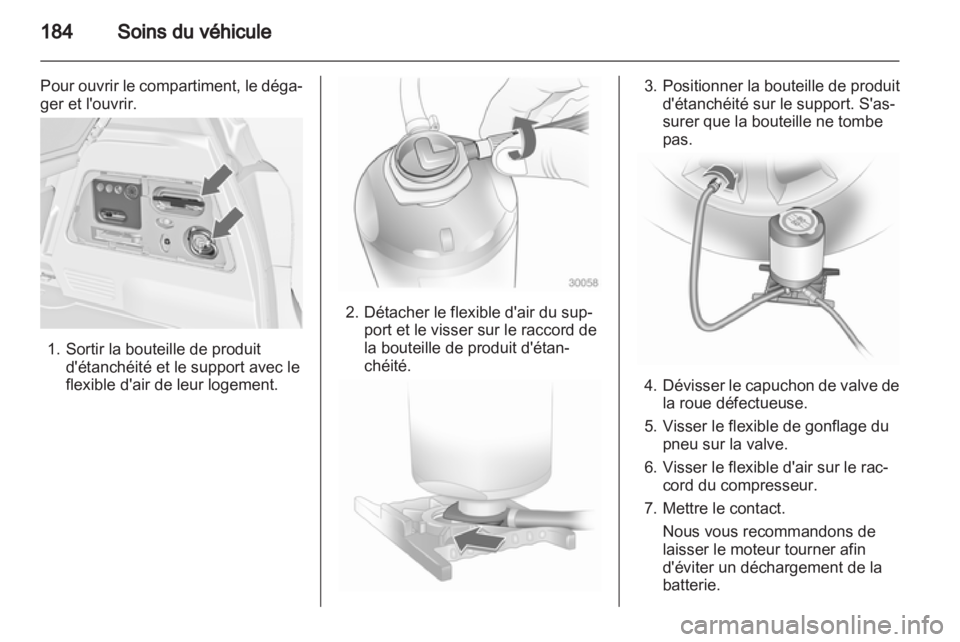 184 Soins du véhicule

Pour ouvrir le compartiment, le dégager et l'ouvrir.

1. Sortir la bouteille de produit d'étanchéité et le support avec le flexible d'air de leur logement.

30058

2. Détacher le flexible d'air du support et le visser sur le raccord de la bouteille de produit d'étanchéité.

3. Positionner la bouteille de produit d'étanchéité sur le support. S'assurer que la bouteille ne tombe pas.

4. Dévisser le capuchon de valve de la roue défectueuse.

5. Visser le flexible de gonflage du pneu sur la valve.

6. Visser le flexible d'air sur le raccord du compresseur.

7. Mettre le contact.
Nous vous recommandons de laisser le moteur tourner afin d'éviter un déchargement de la batterie.

carmanualsonline.info