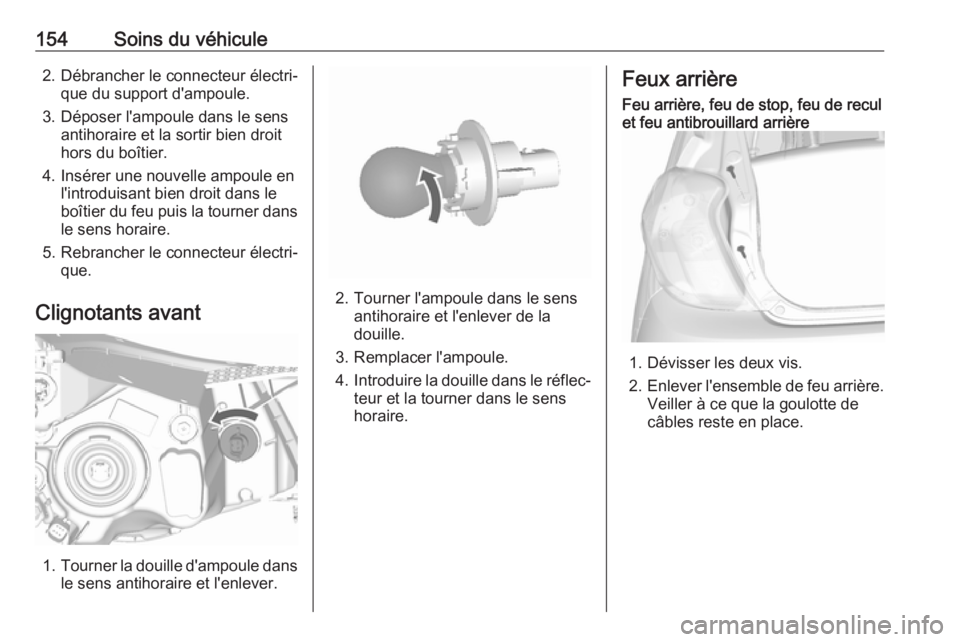 154 Soins du véhicule

2. Débrancher le connecteur électrique du support d'ampoule.
3. Déposer l'ampoule dans le sens antihoraire et la sortir bien droit hors du boîtier.
4. Insérer une nouvelle ampoule en l'introduisant bien droit dans le boîtier du feu puis la tourner dans le sens horaire.
5. Rebrancher le connecteur électrique.

Clignotants avant

1. Tourner la douille d'ampoule dans le sens antihoraire et l'enlever.

2. Tourner l'ampoule dans le sens antihoraire et l'enlever de la douille.
3. Remplacer l'ampoule.
4. Introduire la douille dans le réflecteur et la tourner dans le sens horaire.

Feux arrière

Feu arrière, feu de stop, feu de recul et feu antibrouillard arrière

1. Dévisser les deux vis.
2. Enlever l'ensemble de feu arrière. Veiller à ce que la goulotte de câbles reste en place.

carmanualsonline.info