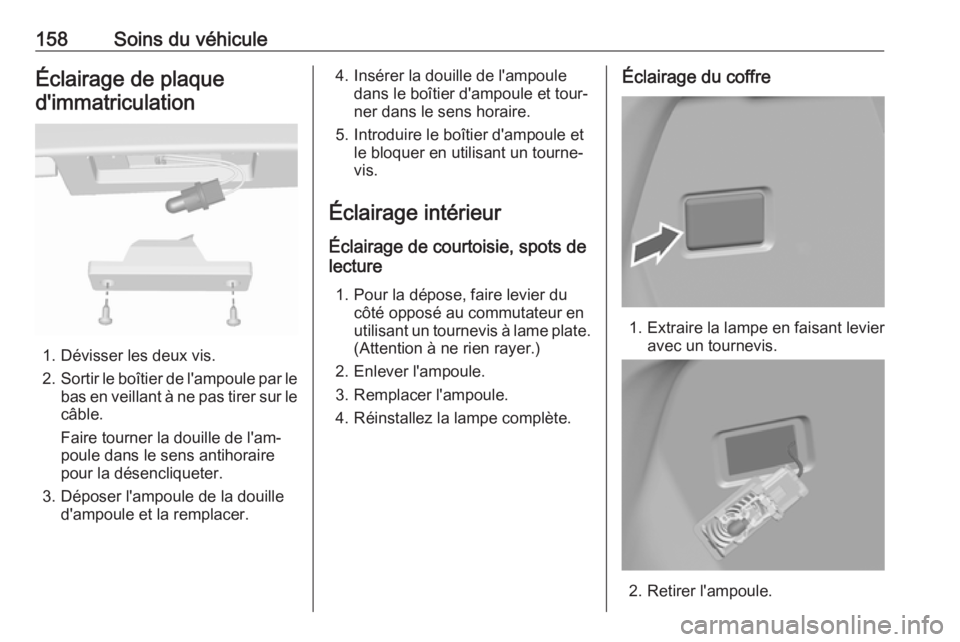 158 Soins du véhicule

Éclairage de plaque d'immatriculation

1. Dévisser les deux vis.
2. Sortir le boîtier de l'ampoule par le bas en veillant à ne pas tirer sur le câble.
Faire tourner la douille de l'ampoule dans le sens antihoraire pour la désencliqueter.
3. Déposer l'ampoule de la douille d'ampoule et la remplacer.
4. Insérer la douille de l'ampoule dans le boîtier d'ampoule et tourner dans le sens horaire.
5. Introduire le boîtier d'ampoule et le bloquer en utilisant un tournevis.

Éclairage intérieur

Éclairage de courtoisie, spots de lecture

1. Pour la dépose, faire levier du côté opposé au commutateur en utilisant un tournevis à lame plate. (Attention à ne rien rayer.)
2. Enlever l'ampoule.
3. Remplacer l'ampoule.
4. Réinstallez la lampe complète.

Éclairage du coffre

1. Extraire la lampe en faisant levier avec un tournevis.

2. Retirer l'ampoule.

carmanualsonline.info