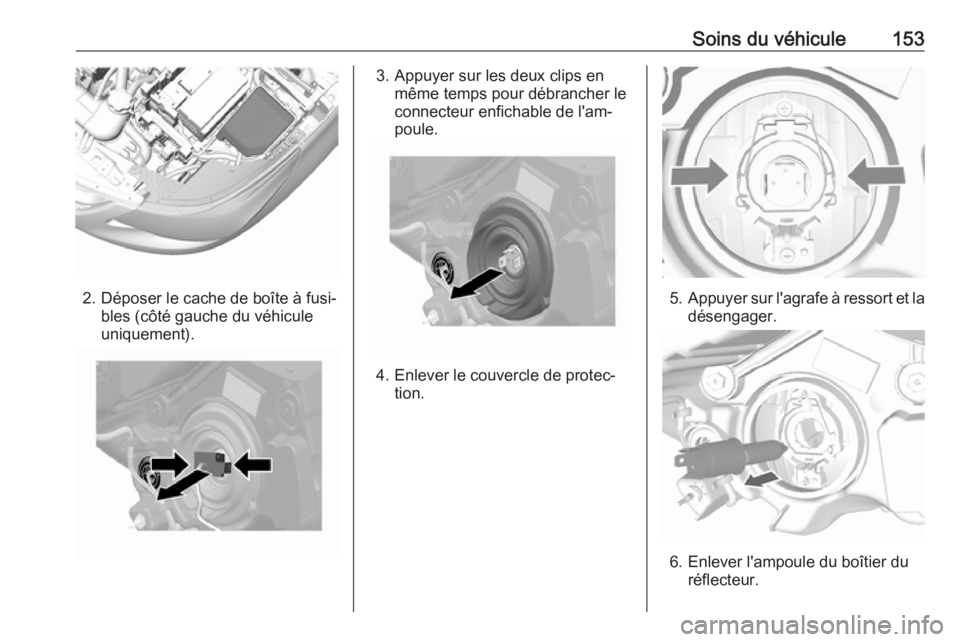 Soins du véhicule 153

2. Déposer le cache de boîte à fusibles (côté gauche du véhicule uniquement).

3. Appuyer sur les deux clips en même temps pour débrancher le connecteur enfichable de l'ampoule.

4. Enlever le couvercle de protection.

5. Appuyer sur l'agrafe à ressort et la désengager.

6. Enlever l'ampoule du boîtier du réflecteur.

carmanualsonline.info