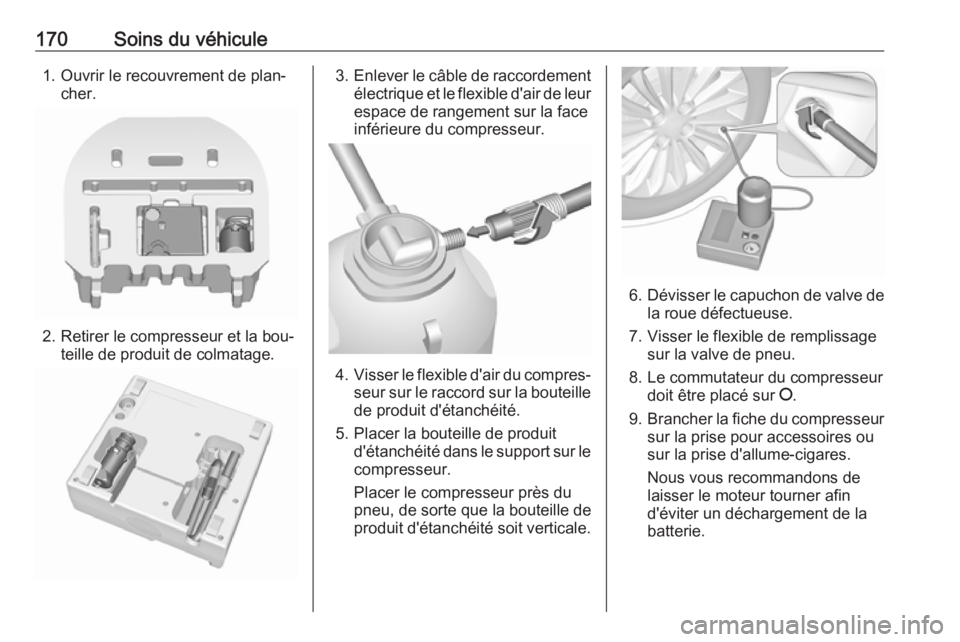 170 Soins du véhicule

1. Ouvrir le recouvrement de plancher.

2. Retirer le compresseur et la bouteille de produit de colmatage.

3. Enlever le câble de raccordement électrique et le flexible d'air de leur espace de rangement sur la face inférieure du compresseur.

4. Visser le flexible d'air du compresseur sur le raccord sur la bouteille de produit d'étanchéité.

5. Placer la bouteille de produit d'étanchéité dans le support sur le compresseur.

Placer le compresseur près du pneu, de sorte que la bouteille de produit d'étanchéité soit verticale.

6. Dévisser le capuchon de valve de la roue défectueuse.

7. Visser le flexible de remplissage sur la valve de pneu.

8. Le commutateur du compresseur doit être placé sur O.

9. Brancher la fiche du compresseur sur la prise pour accessoires ou sur la prise d'allume-cigares.

Nous vous recommandons de laisser le moteur tourner afin d'éviter un déchargement de la batterie.

carmanualsonline.info