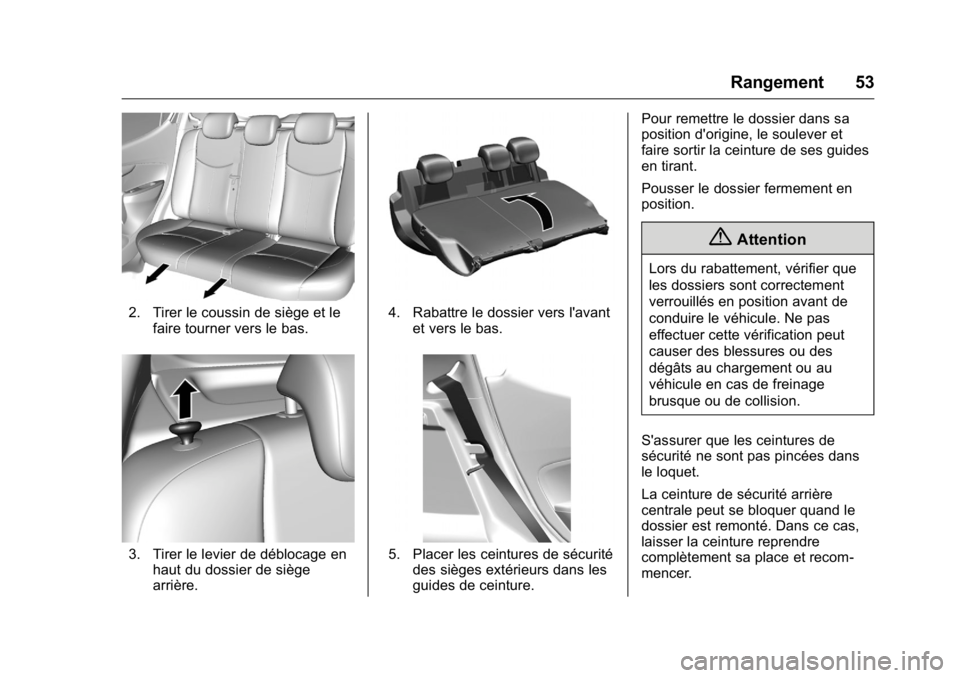 Rangement 53

2. Tirer le coussin de siège et le faire tourner vers le bas.

3. Tirer le levier de déblocage en haut du dossier de siège arrière.

4. Rabattre le dossier vers l'avant et vers le bas.

5. Placer les ceintures de sécurité des sièges extérieurs dans les guides de ceinture.

Pour remettre le dossier dans sa position d'origine, le soulever et faire sortir la ceinture de ses guides en tirant.

Pousser le dossier fermement en position.

Attention

Lors du rabattement, vérifier que les dossiers sont correctement verrouillés en position avant de conduire le véhicule. Ne pas effectuer cette vérification peut causer des blessures ou des dégâts au chargement ou au véhicule en cas de freinage brusque ou de collision.

S'assurer que les ceintures de sécurité ne sont pas pincées dans le loquet.

La ceinture de sécurité arrière centrale peut se bloquer quand le dossier est remonté. Dans ce cas, laisser la ceinture reprendre complètement sa place et recommencer.

carmanualsonline.info