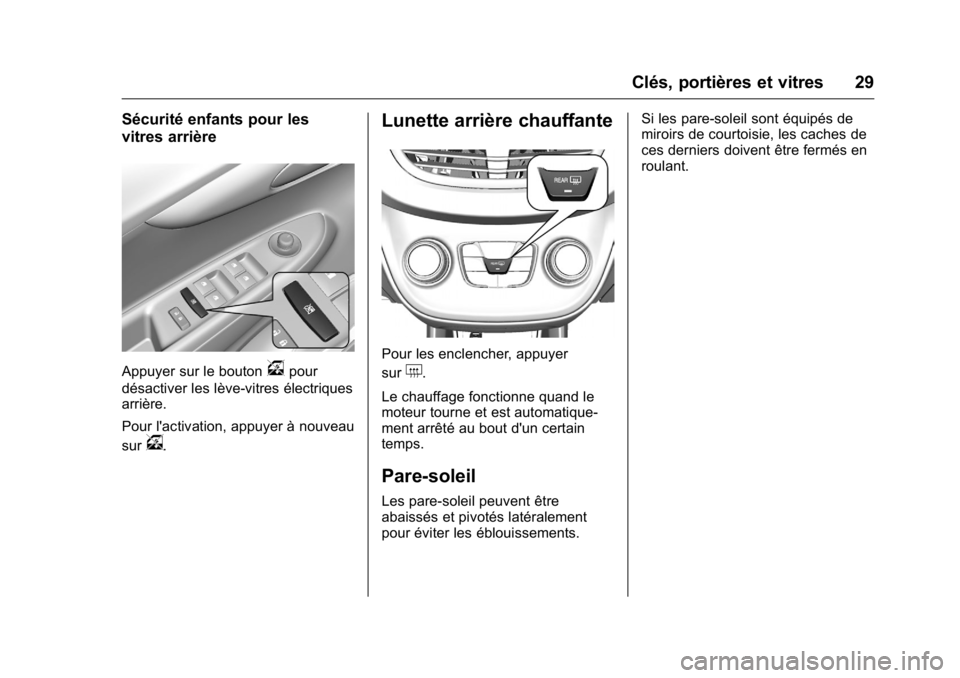 Clés, portières et vitres 29

Sécurité enfants pour les vitres arrière

Appuyer sur le bouton pour désactiver les lève-vitres électriques arrière.

Pour l'activation, appuyer à nouveau sur .

Lunette arrière chauffante

REAR

Pour les enclencher, appuyer sur .

Le chauffage fonctionne quand le moteur tourne et est automatiquement arrêté au bout d'un certain temps.

Pare-soleil

Les pare-soleil peuvent être abaissés et pivotés latéralement pour éviter les éblouissements.

Si les pare-soleil sont équipés de miroirs de courtoisie, les caches de ces derniers doivent être fermés en roulant.

carmanualsonline.info