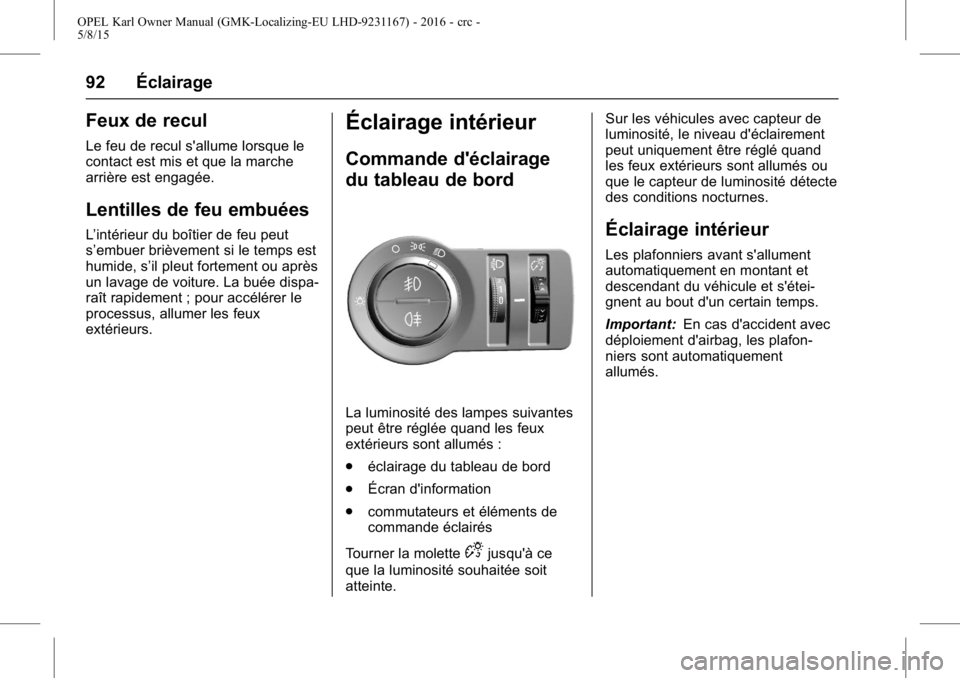 OPEL Karl Owner Manual (GMK-Localizing-EU LHD-9231167) - 2016 - crc - 5/8/15

92 Éclairage

Feux de recul

Le feu de recul s'allume lorsque le contact est mis et que la marche arrière est engagée.

Lentilles de feu embuées

L'intérieur du boîtier de feu peut s'embuer brièvement si le temps est humide, s'il pleut fortement ou après un lavage de voiture. La buée disparaît rapidement ; pour accélérer le processus, allumer les feux extérieurs.

Éclairage intérieur

Commande d'éclairage du tableau de bord

La luminosité des lampes suivantes peut être réglée quand les feux extérieurs sont allumés :

● éclairage du tableau de bord

● Écran d'information

● commutateurs et éléments de commande éclairés

Tourner la molette jusqu'à ce que la luminosité souhaitée soit atteinte.

Sur les véhicules avec capteur de luminosité, le niveau d'éclairement peut uniquement être réglé quand les feux extérieurs sont allumés ou que le capteur de luminosité détecte des conditions nocturnes.

Éclairage intérieur

Les plafonniers avant s'allument automatiquement en montant et descendant du véhicule et s'éteignent au bout d'un certain temps.

Important: En cas d'accident avec déploiement d'airbag, les plafonniers sont automatiquement allumés.

carmanualsonline.info