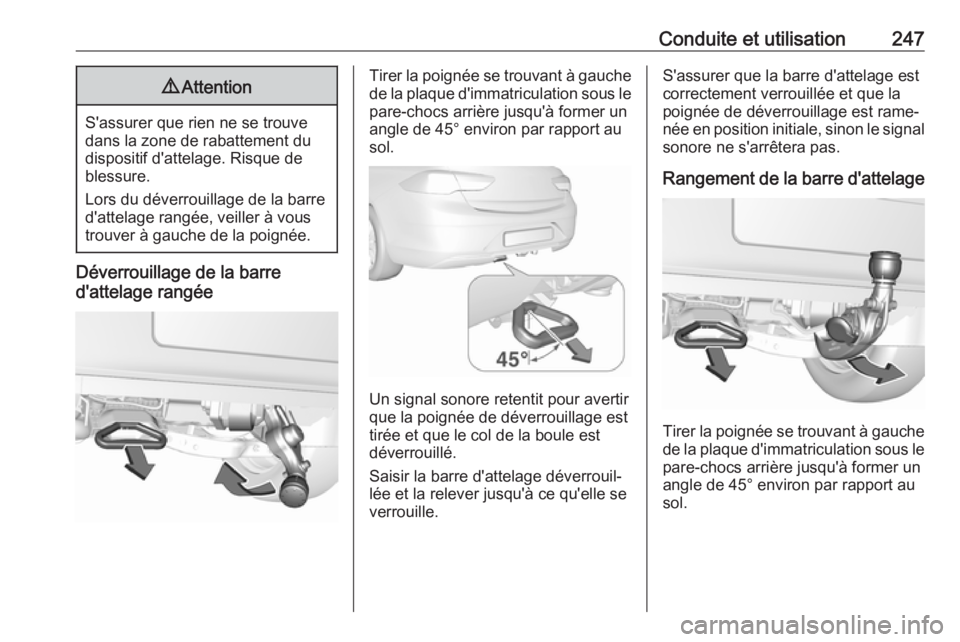 Conduite et utilisation 247

⚠ Attention

S'assurer que rien ne se trouve dans la zone de rabattement du dispositif d'attelage. Risque de blessure.

Lors du déverrouillage de la barre d'attelage rangée, veiller à vous trouver à gauche de la poignée.

Déverrouillage de la barre d'attelage rangée

Tirer la poignée se trouvant à gauche de la plaque d'immatriculation sous le pare-chocs arrière jusqu'à former un angle de 45° environ par rapport au sol.

45°

Un signal sonore retentit pour avertir que la poignée de déverrouillage est tirée et que le col de la boule est déverrouillé.

Saisir la barre d'attelage déverrouillée et la relever jusqu'à ce qu'elle se verrouille.

S'assurer que la barre d'attelage est correctement verrouillée et que la poignée de déverrouillage est ramenée en position initiale, sinon le signal sonore ne s'arrêtera pas.

Rangement de la barre d'attelage

Tirer la poignée se trouvant à gauche de la plaque d'immatriculation sous le pare-chocs arrière jusqu'à former un angle de 45° environ par rapport au sol.

carmanualsonline.info