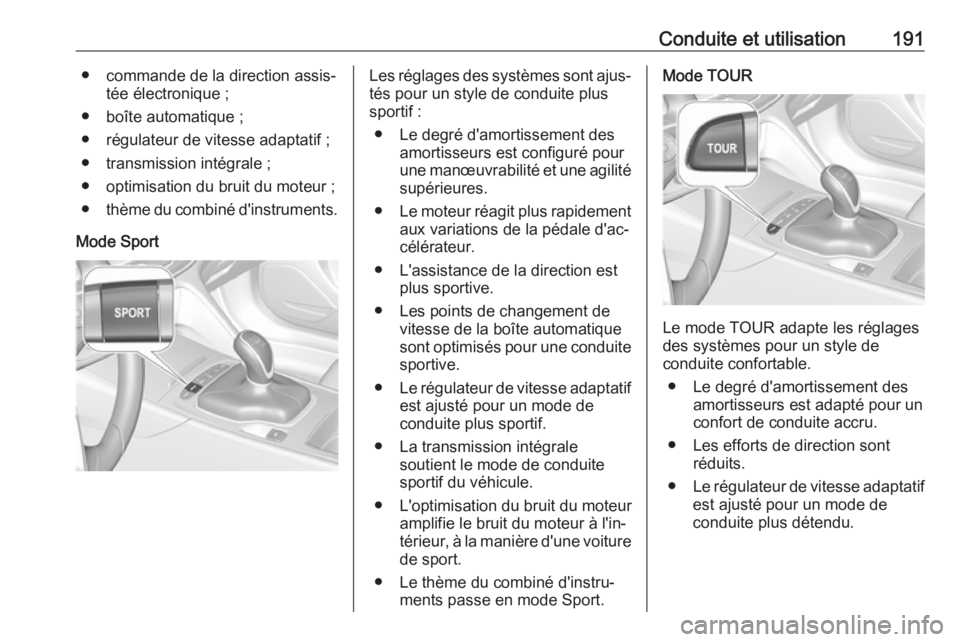 Conduite et utilisation 191

● commande de la direction assistée électronique ;
● boîte automatique ;
● régulateur de vitesse adaptatif ;
● transmission intégrale ;
● optimisation du bruit du moteur ;
● thème du combiné d'instruments.

Mode Sport

SPORT

Les réglages des systèmes sont ajustés pour un style de conduite plus sportif :
● Le degré d'amortissement des amortisseurs est configuré pour une manœuvrabilité et une agilité supérieures.
● Le moteur réagit plus rapidement aux variations de la pédale d'accélérateur.
● L'assistance de la direction est plus sportive.
● Les points de changement de vitesse de la boîte automatique sont optimisés pour une conduite sportive.
● Le régulateur de vitesse adaptatif est ajusté pour un mode de conduite plus sportif.
● La transmission intégrale soutient le mode de conduite sportif du véhicule.
● L'optimisation du bruit du moteur amplifie le bruit du moteur à l'intérieur, à la manière d'une voiture de sport.
● Le thème du combiné d'instruments passe en mode Sport.

Mode TOUR

TOUR

Le mode TOUR adapte les réglages des systèmes pour un style de conduite confortable.
● Le degré d'amortissement des amortisseurs est adapté pour un confort de conduite accru.
● Les efforts de direction sont réduits.
● Le régulateur de vitesse adaptatif est ajusté pour un mode de conduite plus détendu.

carmanualsonline.info