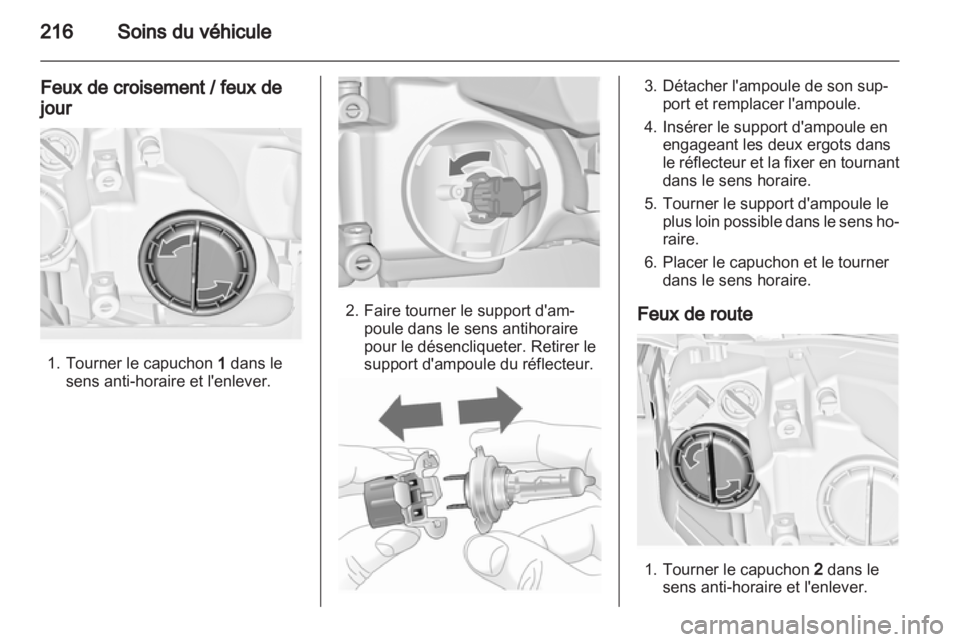 216 Soins du véhicule

Feux de croisement / feux de jour

1. Tourner le capuchon 1 dans le sens anti-horaire et l'enlever.

2. Faire tourner le support d'ampoule dans le sens antihoraire pour le désencliqueter. Retirer le support d'ampoule du réflecteur.

3. Détacher l'ampoule de son support et remplacer l'ampoule.

4. Insérer le support d'ampoule en engageant les deux ergots dans le réflecteur et la fixer en tournant dans le sens horaire.

5. Tourner le support d'ampoule le plus loin possible dans le sens horaire.

6. Placer le capuchon et le tourner dans le sens horaire.

Feux de route

1. Tourner le capuchon 2 dans le sens anti-horaire et l'enlever.

carmanualsonline.info