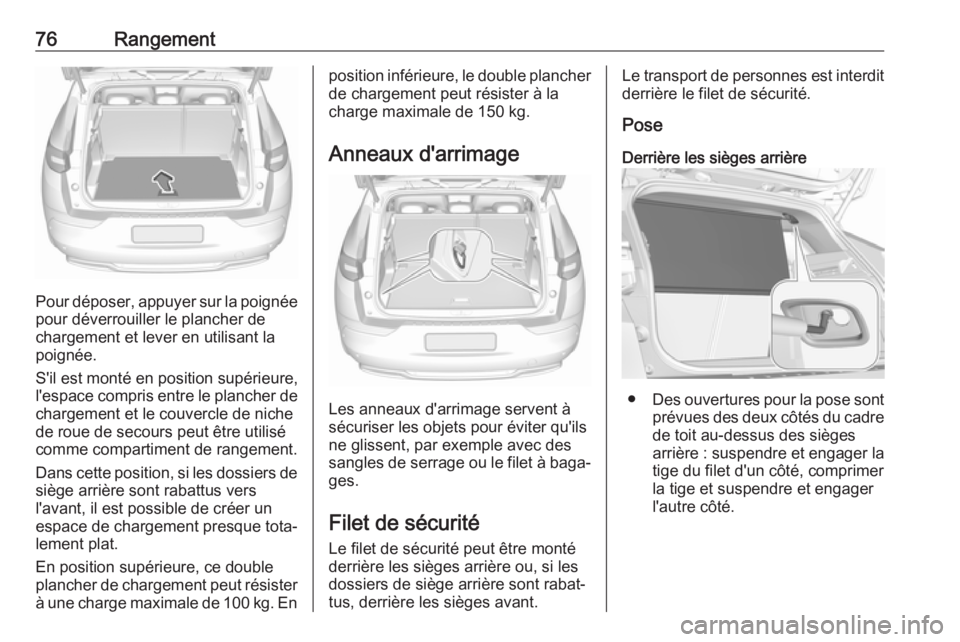 76 Rangement

Pour déposer, appuyer sur la poignée pour déverrouiller le plancher de chargement et lever en utilisant la poignée.

S'il est monté en position supérieure, l'espace compris entre le plancher de chargement et le couvercle de niche de roue de secours peut être utilisé comme compartiment de rangement.

Dans cette position, si les dossiers de siège arrière sont rabattus vers l'avant, il est possible de créer un espace de chargement presque totalement plat.

En position supérieure, ce double plancher de chargement peut résister à une charge maximale de 100 kg. En position inférieure, le double plancher de chargement peut résister à la charge maximale de 150 kg.

Anneaux d'arrimage

Les anneaux d'arrimage servent à sécuriser les objets pour éviter qu'ils ne glissent, par exemple avec des sangles de serrage ou le filet à bagages.

Filet de sécurité

Le filet de sécurité peut être monté derrière les sièges arrière ou, si les dossiers de siège arrière sont rabattus, derrière les sièges avant.

Le transport de personnes est interdit derrière le filet de sécurité.

Pose

Derrière les sièges arrière

● Des ouvertures pour la pose sont prévues des deux côtés du cadre de toit au-dessus des sièges arrière : suspendre et engager la tige du filet d'un côté, comprimer la tige et suspendre et engager l'autre côté.

carmanualsonline.info