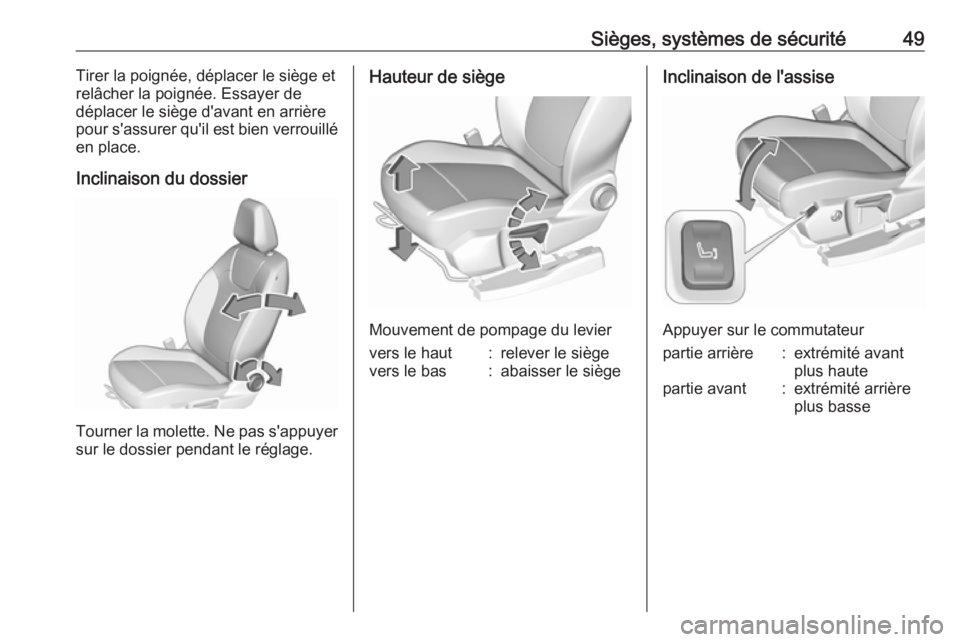 Sièges, systèmes de sécurité 49

Tirer la poignée, déplacer le siège et relâcher la poignée. Essayer de déplacer le siège d'avant en arrière pour s'assurer qu'il est bien verrouillé en place.

Inclinaison du dossier

Tourner la molette. Ne pas s'appuyer sur le dossier pendant le réglage.

Hauteur de siège

Mouvement de pompage du levier

vers le haut : relever le siège
vers le bas : abaisser le siège

Inclinaison de l'assise

Appuyer sur le commutateur

partie arrière : extrémité avant plus haute
partie avant : extrémité arrière plus basse

carmanualsonline.info