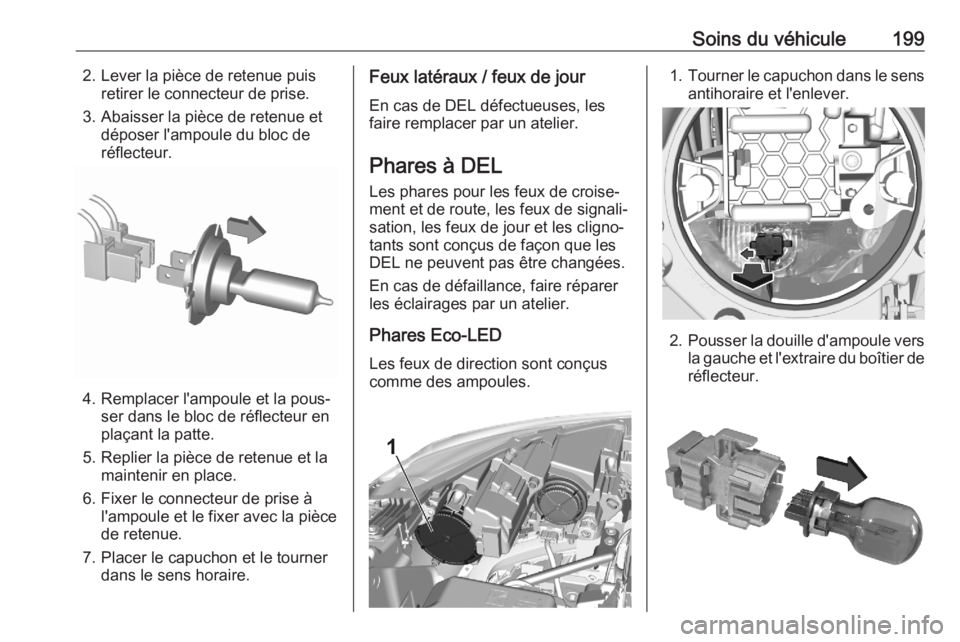 Soins du véhicule 199

2. Lever la pièce de retenue puis retirer le connecteur de prise.

3. Abaisser la pièce de retenue et déposer l'ampoule du bloc de réflecteur.

4. Remplacer l'ampoule et la pousser dans le bloc de réflecteur en plaçant la patte.

5. Replier la pièce de retenue et la maintenir en place.

6. Fixer le connecteur de prise à l'ampoule et le fixer avec la pièce de retenue.

7. Placer le capuchon et le tourner dans le sens horaire.

Feux latéraux / feux de jour

En cas de DEL défectueuses, les faire remplacer par un atelier.

Phares à DEL

Les phares pour les feux de croisement et de route, les feux de signalisation, les feux de jour et les clignotants sont conçus de façon que les DEL ne peuvent pas être changées.

En cas de défaillance, faire réparer les éclairages par un atelier.

Phares Eco-LED

Les feux de direction sont conçus comme des ampoules.

1

1. Tourner le capuchon dans le sens antihoraire et l'enlever.

2. Pousser la douille d'ampoule vers la gauche et l'extraire du boîtier de réflecteur.

carmanualsonline.info