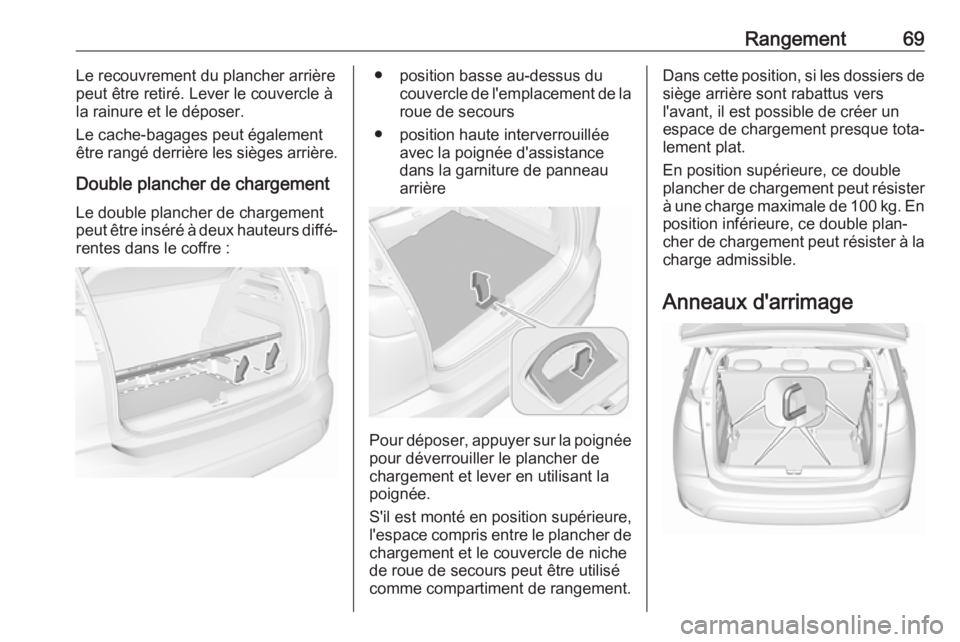 Rangement 69

Le recouvrement du plancher arrière peut être retiré. Lever le couvercle à la rainure et le déposer.

Le cache-bagages peut également être rangé derrière les sièges arrière.

Double plancher de chargement

Le double plancher de chargement peut être inséré à deux hauteurs différentes dans le coffre :

● position basse au-dessus du couvercle de l'emplacement de la roue de secours
● position haute interverrouillée avec la poignée d'assistance dans la garniture de panneau arrière

Pour déposer, appuyer sur la poignée pour déverrouiller le plancher de chargement et lever en utilisant la poignée.

S'il est monté en position supérieure, l'espace compris entre le plancher de chargement et le couvercle de niche de roue de secours peut être utilisé comme compartiment de rangement.

Dans cette position, si les dossiers de siège arrière sont rabattus vers l'avant, il est possible de créer un espace de chargement presque totalement plat.

En position supérieure, ce double plancher de chargement peut résister à une charge maximale de 100 kg. En position inférieure, ce double plancher de chargement peut résister à la charge admissible.

Anneaux d'arrimage

carmanualsonline.info