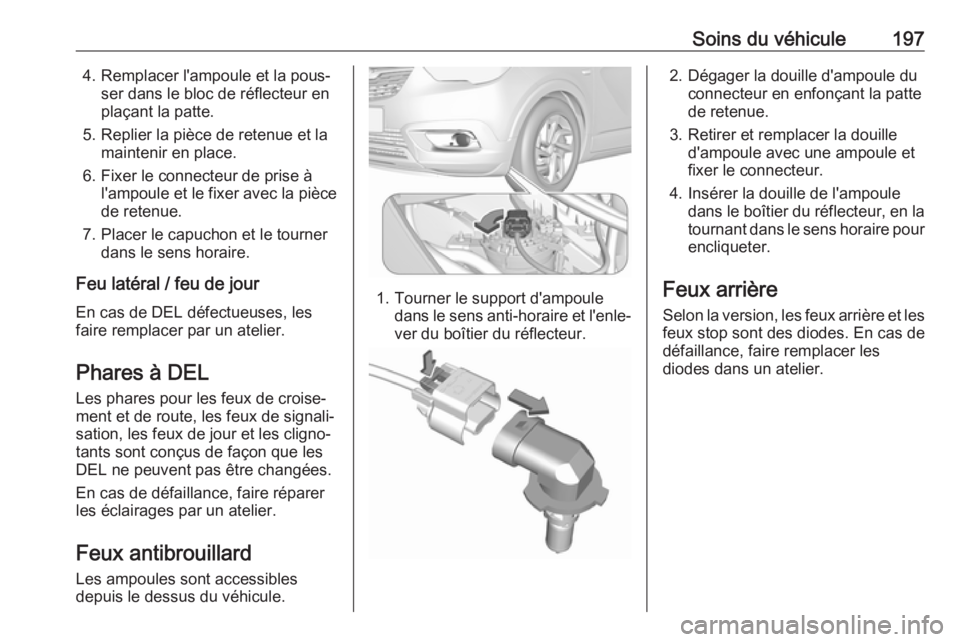 Soins du véhicule 197

4. Remplacer l'ampoule et la pousser dans le bloc de réflecteur en plaçant la patte.
5. Replier la pièce de retenue et la maintenir en place.
6. Fixer le connecteur de prise à l'ampoule et le fixer avec la pièce de retenue.
7. Placer le capuchon et le tourner dans le sens horaire.

Feu latéral / feu de jour
En cas de DEL défectueuses, les faire remplacer par un atelier.

Phares à DEL
Les phares pour les feux de croisement et de route, les feux de signalisation, les feux de jour et les clignotants sont conçus de façon que les DEL ne peuvent pas être changées.

En cas de défaillance, faire réparer les éclairages par un atelier.

Feux antibrouillard
Les ampoules sont accessibles depuis le dessus du véhicule.

1. Tourner le support d'ampoule dans le sens anti-horaire et l'enlever du boîtier du réflecteur.

2. Dégager la douille d'ampoule du connecteur en enfonçant la patte de retenue.
3. Retirer et remplacer la douille d'ampoule avec une ampoule et fixer le connecteur.
4. Insérer la douille de l'ampoule dans le boîtier du réflecteur, en la tournant dans le sens horaire pour encliqueter.

Feux arrière
Selon la version, les feux arrière et les feux stop sont des diodes. En cas de défaillance, faire remplacer les diodes dans un atelier.

carmanualsonline.info