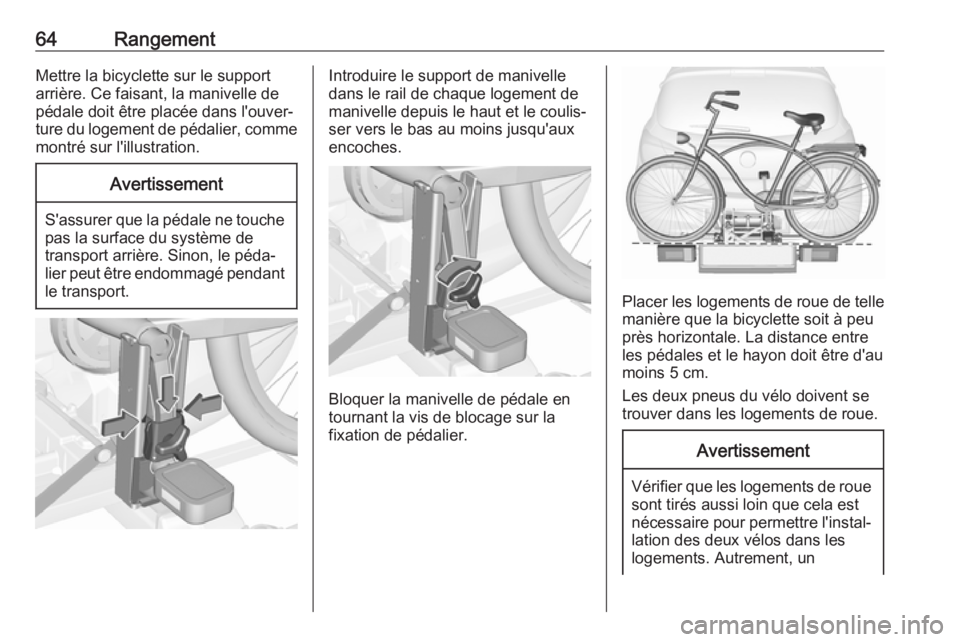 64 Rangement

Mettre la bicyclette sur le support arrière. Ce faisant, la manivelle de pédale doit être placée dans l'ouverture du logement de pédalier, comme montré sur l'illustration.

Avertissement

S'assurer que la pédale ne touche pas la surface du système de transport arrière. Sinon, le pédalier peut être endommagé pendant le transport.

Introduire le support de manivelle dans le rail de chaque logement de manivelle depuis le haut et le coulisser vers le bas au moins jusqu'aux encoches.

Bloquer la manivelle de pédale en tournant la vis de blocage sur la fixation de pédalier.

Placer les logements de roue de telle manière que la bicyclette soit à peu près horizontale. La distance entre les pédales et le hayon doit être d'au moins 5 cm.

Les deux pneus du vélo doivent se trouver dans les logements de roue.

Avertissement

Vérifier que les logements de roue sont tirés aussi loin que cela est nécessaire pour permettre l'installation des deux vélos dans les logements. Autrement, un

carmanualsonline.info