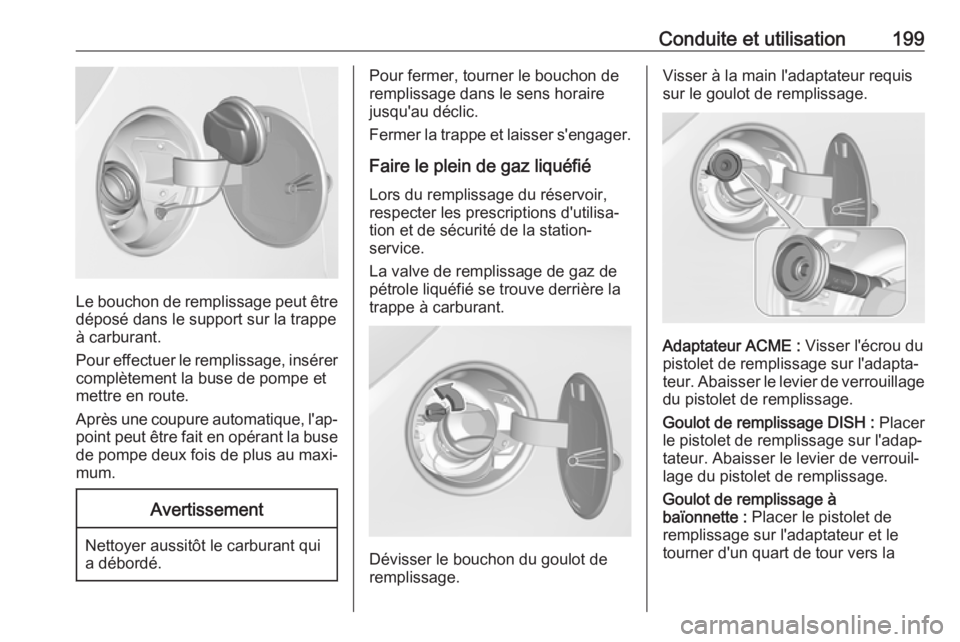 Conduite et utilisation 199

Le bouchon de remplissage peut être déposé dans le support sur la trappe à carburant.

Pour effectuer le remplissage, insérer complètement la buse de pompe et mettre en route.

Après une coupure automatique, l'appoint peut être fait en opérant la buse de pompe deux fois de plus au maximum.

Avertissement

Nettoyer aussitôt le carburant qui a débordé.

Pour fermer, tourner le bouchon de remplissage dans le sens horaire jusqu'au déclic.

Fermer la trappe et laisser s'engager.

Faire le plein de gaz liquéfié

Lors du remplissage du réservoir, respecter les prescriptions d'utilisation et de sécurité de la station-service.

La valve de remplissage de gaz de pétrole liquéfié se trouve derrière la trappe à carburant.

Dévisser le bouchon du goulot de remplissage.

Visser à la main l'adaptateur requis sur le goulot de remplissage.

Adaptateur ACME : Visser l'écrou du pistolet de remplissage sur l'adaptateur. Abaisser le levier de verrouillage du pistolet de remplissage.

Goulot de remplissage DISH : Placer le pistolet de remplissage sur l'adaptateur. Abaisser le levier de verrouillage du pistolet de remplissage.

Goulot de remplissage à baïonnette : Placer le pistolet de remplissage sur l'adaptateur et le tourner d'un quart de tour vers la

carmanualsonline.info