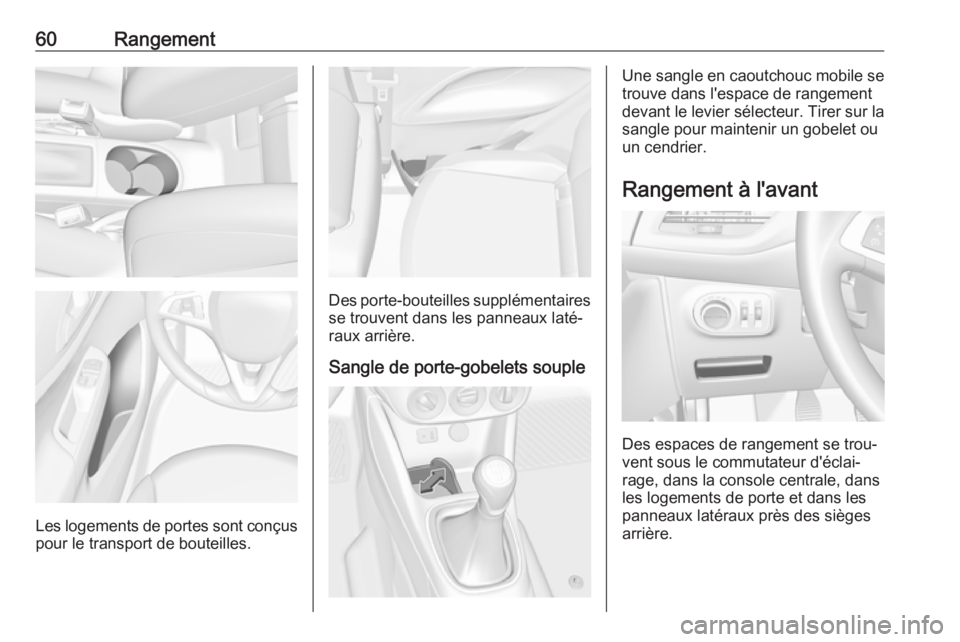 60 Rangement

Les logements de portes sont conçus pour le transport de bouteilles.

Des porte-bouteilles supplémentaires se trouvent dans les panneaux latéraux arrière.

Sangle de porte-gobelets souple

Une sangle en caoutchouc mobile se trouve dans l'espace de rangement devant le levier sélecteur. Tirer sur la sangle pour maintenir un gobelet ou un cendrier.

Rangement à l'avant

Des espaces de rangement se trouvent sous le commutateur d'éclairage, dans la console centrale, dans les logements de porte et dans les panneaux latéraux près des sièges arrière.

carmanualsonline.info